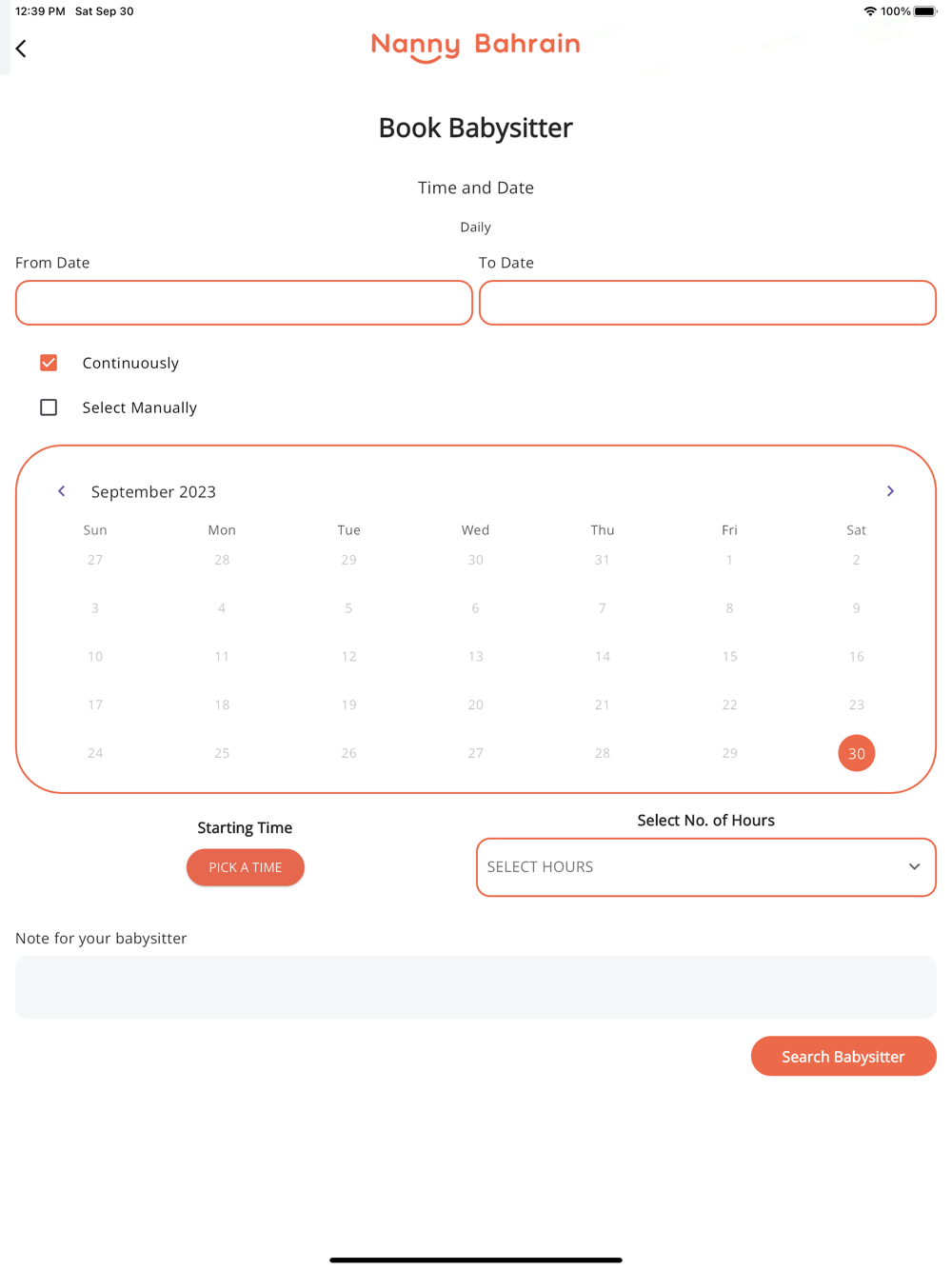 12:39 PM Sat Sep 30
100%

Nanny Bahrain

Book Babysitter

Time and Date

Daily

From Date

To Date

Continuously

Select Manually

September 2023

| Sun | Mon | Tue | Wed | Thu | Fri | Sat |
|---|---|---|---|---|---|---|
| 27 | 28 | 29 | 30 | 31 | 1 | 2 |
| 3 | 4 | 5 | 6 | 7 | 8 | 9 |
| 10 | 11 | 12 | 13 | 14 | 15 | 16 |
| 17 | 18 | 19 | 20 | 21 | 22 | 23 |
| 24 | 25 | 26 | 27 | 28 | 29 | 30 |

Starting Time

PICK A TIME

Select No. of Hours

SELECT HOURS

Note for your babysitter

Search Babysitter