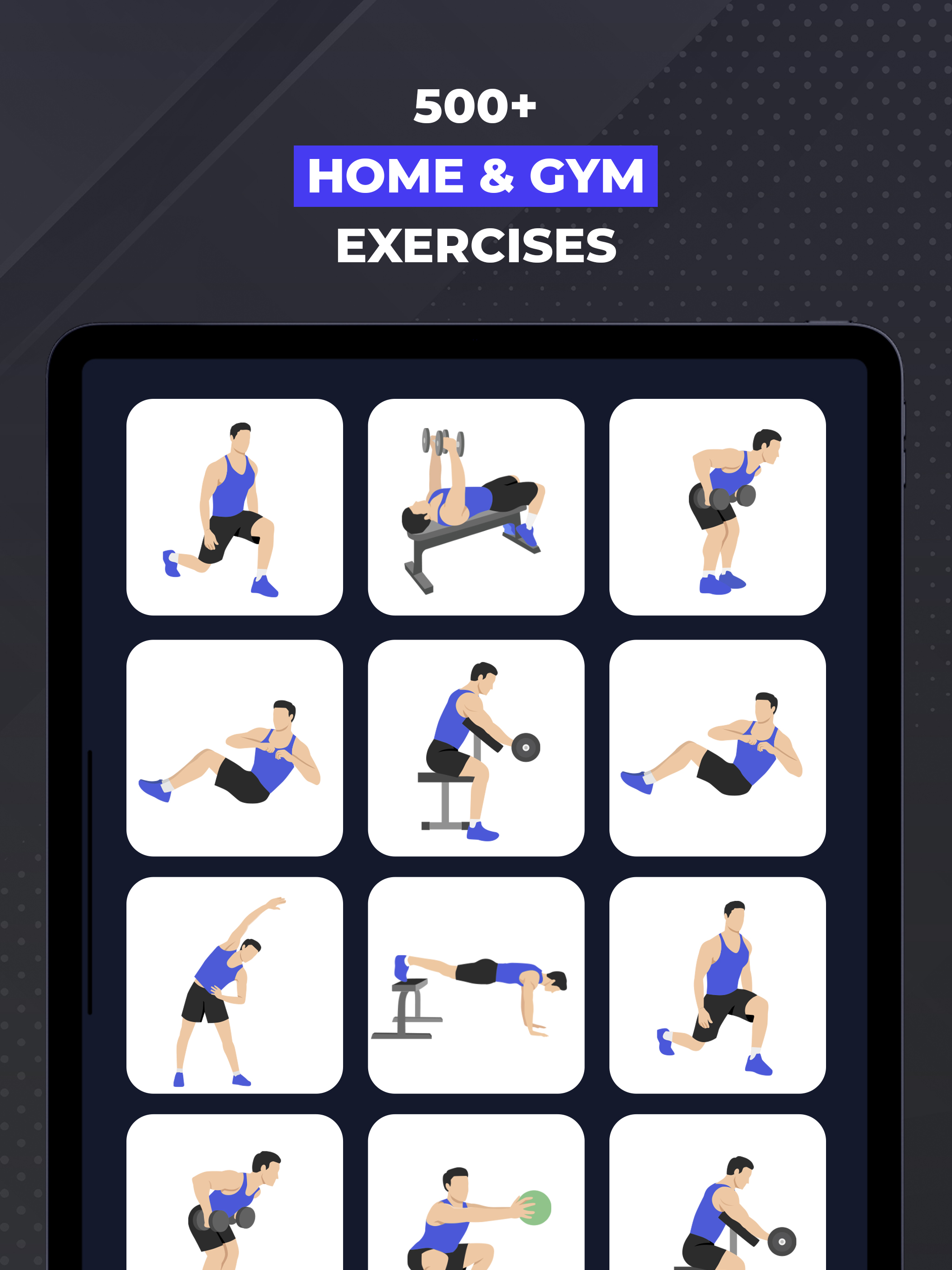 500+
HOME & GYM
EXERCISES