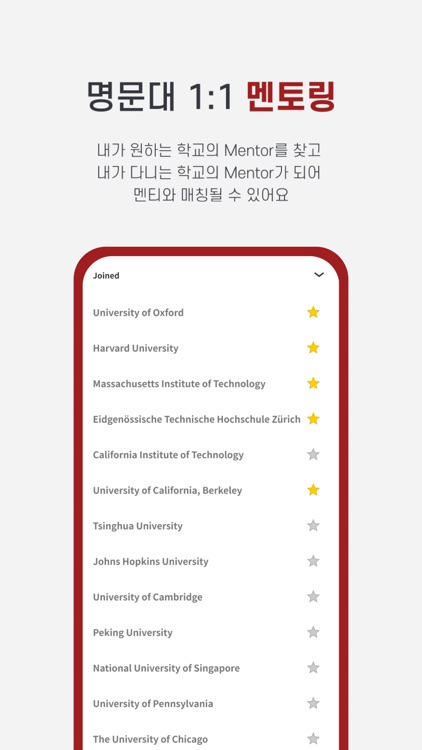 명문대 1:1 멘토링

내가 원하는 학교의 Mentor를 찾고
내가 다니는 학교의 Mentor가 되어
멘티와 매칭될 수 있어요

Joined

University of Oxford

Harvard University

Massachusetts Institute of Technology

Eidgenössische Technische Hochschule Zürich

California Institute of Technology

University of California, Berkeley

Tsinghua University

Johns Hopkins University

University of Cambridge

Peking University

National University of Singapore

University of Pennsylvania

The University of Chicago