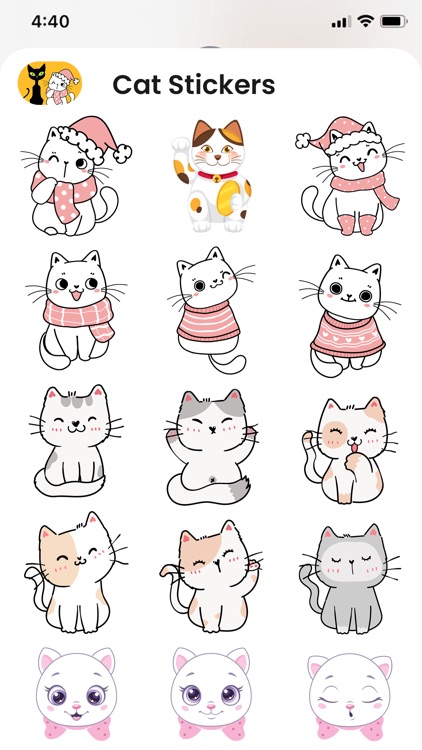 4:40

Cat Stickers