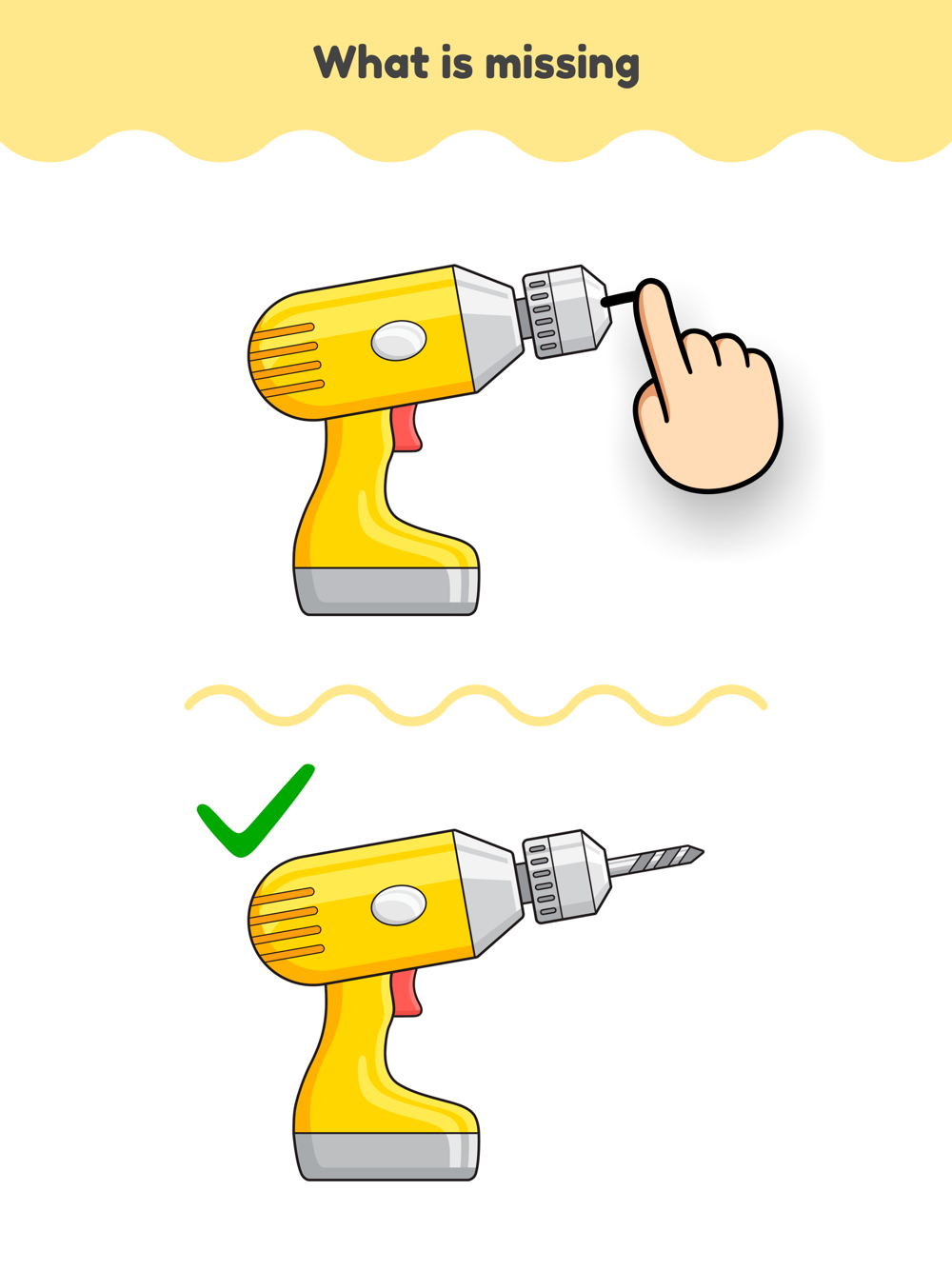 What is missing