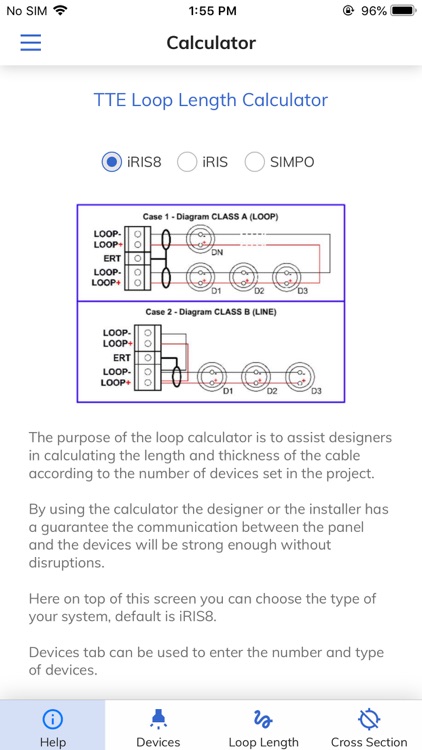 No SIM 1:55 PM 96%

Calculator

TTE Loop Length Calculator

iRIS8 iRIS SIMPO

Case 1 - Diagram CLASS A (LOOP)

LOOP-
LOOP+
ERT
LOOP-
LOOP+
DN
D1 D2 D3

Case 2 - Diagram CLASS B (LINE)

LOOP-
LOOP+
ERT
LOOP-
LOOP+
D1 D2 D3

The purpose of the loop calculator is to assist designers in calculating the length and thickness of the cable according to the number of devices set in the project.

By using the calculator the designer or the installer has a guarantee the communication between the panel and the devices will be strong enough without disruptions.

Here on top of this screen you can choose the type of your system, default is iRIS8.

Devices tab can be used to enter the number and type of devices.

Help Devices Loop Length Cross Section