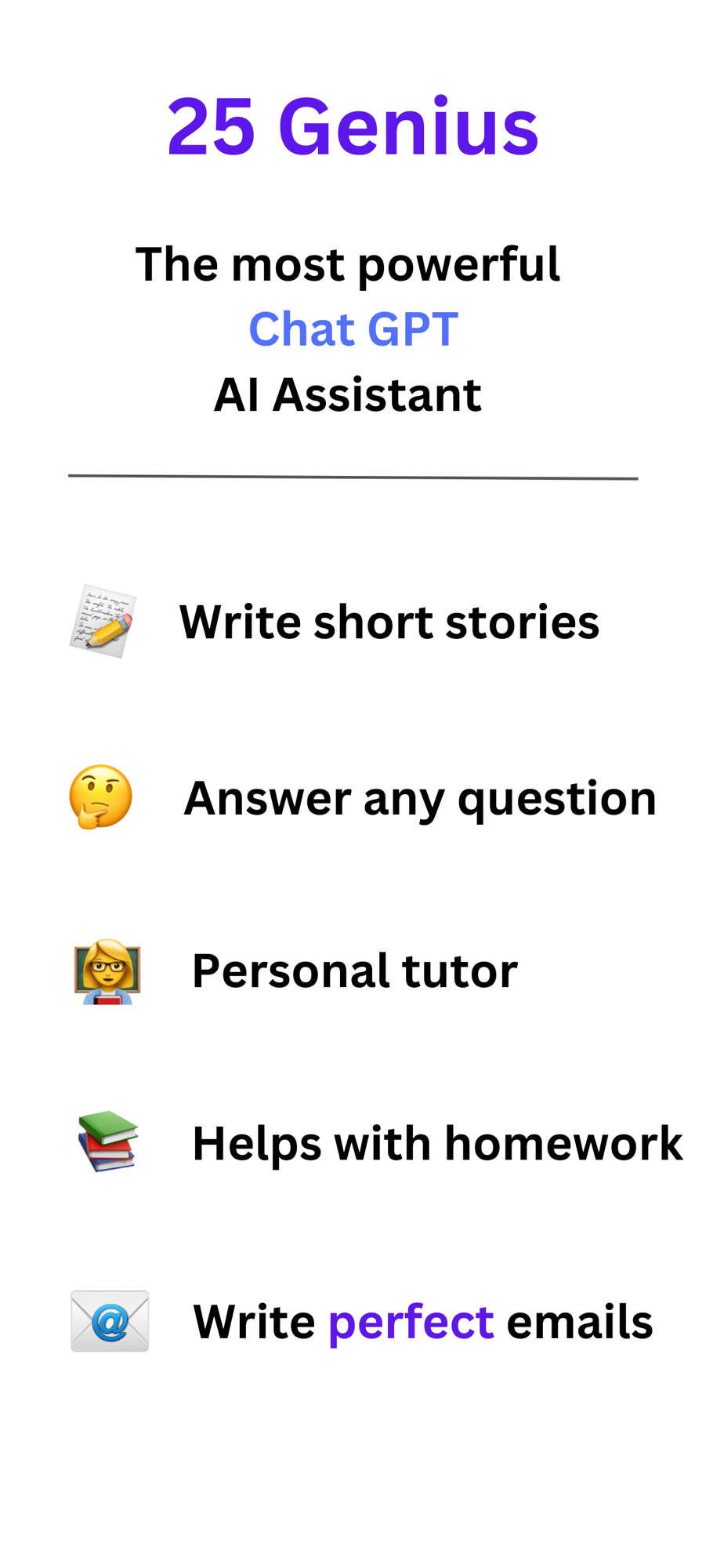 25 Genius

The most powerful
Chat GPT
AI Assistant

Write short stories

Answer any question

Personal tutor

Helps with homework

Write perfect emails