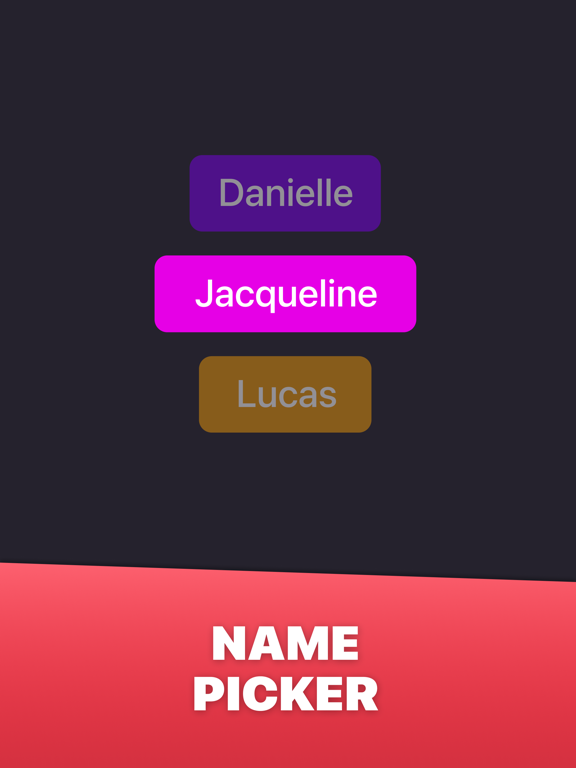 Danielle

Jacqueline

Lucas

NAME
PICKER