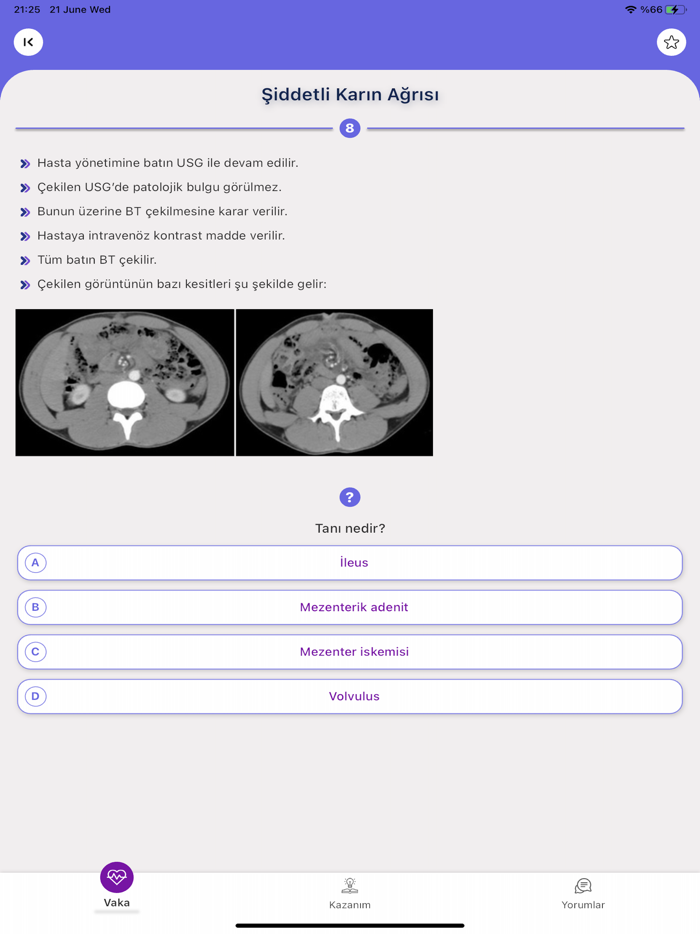 21:25 21 June Wed

%66

Şiddetli Karın Ağrısı

8

Hasta yönetimine batın USG ile devam edilir.

Çekilen USG'de patolojik bulgu görülmez.

Bunun üzerine BT çekilmesine karar verilir.

Hastaya intravenöz kontrast madde verilir.

Tüm batın BT çekilir.

Çekilen görüntünün bazı kesitleri şu şekilde gelir:

?

Tanı nedir?

A İleus

B Mezenterik adenit

C Mezenter iskemisi

D Volvulus

Vaka

Kazanım

Yorumlar