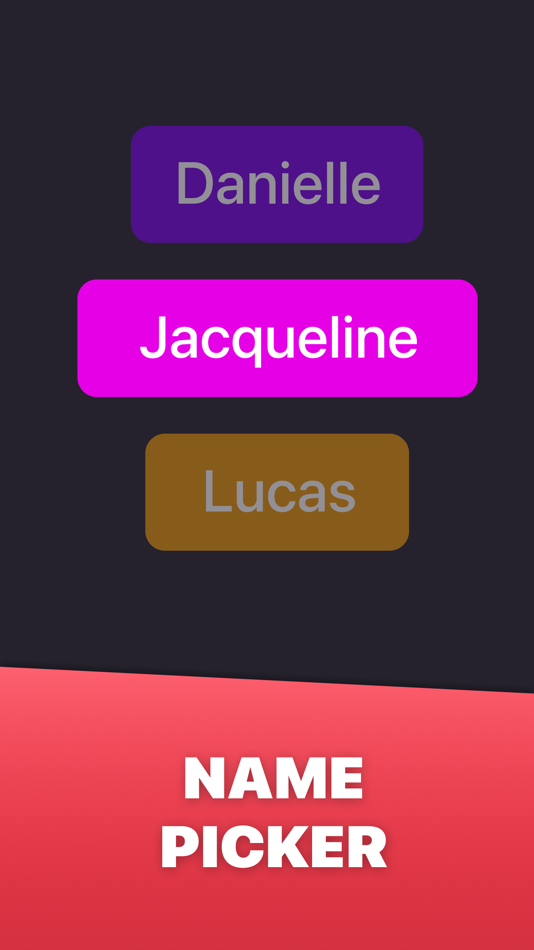 Danielle

Jacqueline

Lucas

NAME
PICKER