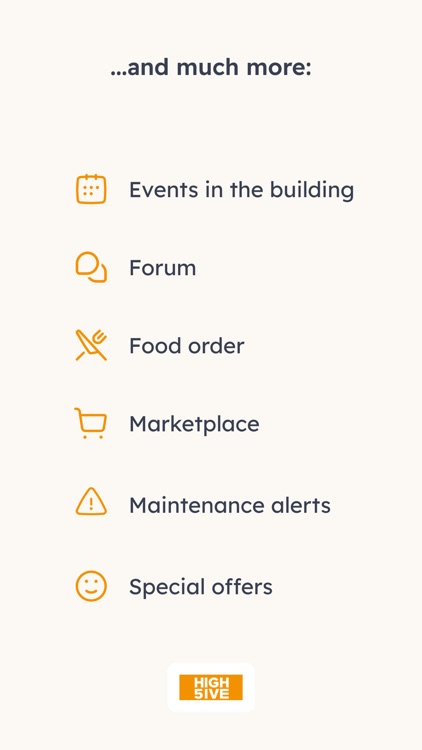 ...and much more:

Events in the building

Forum

Food order

Marketplace

Maintenance alerts

Special offers

HIGH
5IVE