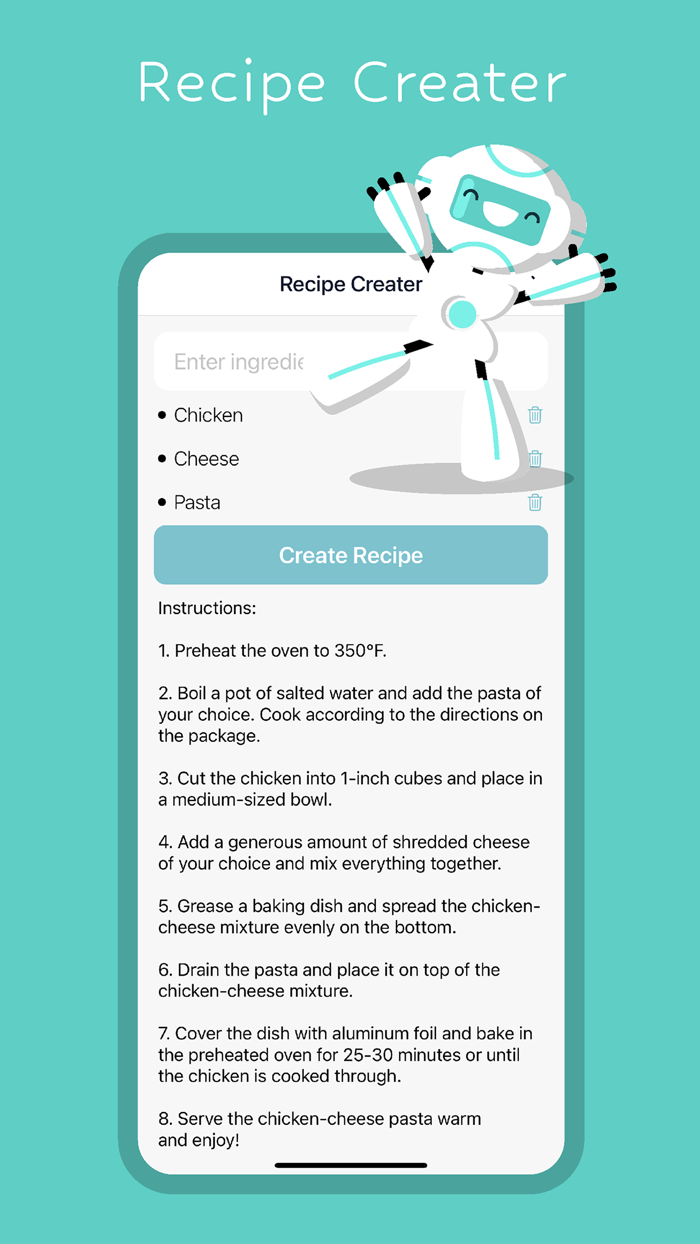 Recipe Creater

Recipe Creater

Enter ingredie

• Chicken

• Cheese

• Pasta

Create Recipe

Instructions:

1. Preheat the oven to 350°F.

2. Boil a pot of salted water and add the pasta of your choice. Cook according to the directions on the package.

3. Cut the chicken into 1-inch cubes and place in a medium-sized bowl.

4. Add a generous amount of shredded cheese of your choice and mix everything together.

5. Grease a baking dish and spread the chicken-cheese mixture evenly on the bottom.

6. Drain the pasta and place it on top of the chicken-cheese mixture.

7. Cover the dish with aluminum foil and bake in the preheated oven for 25-30 minutes or until the chicken is cooked through.

8. Serve the chicken-cheese pasta warm and enjoy!