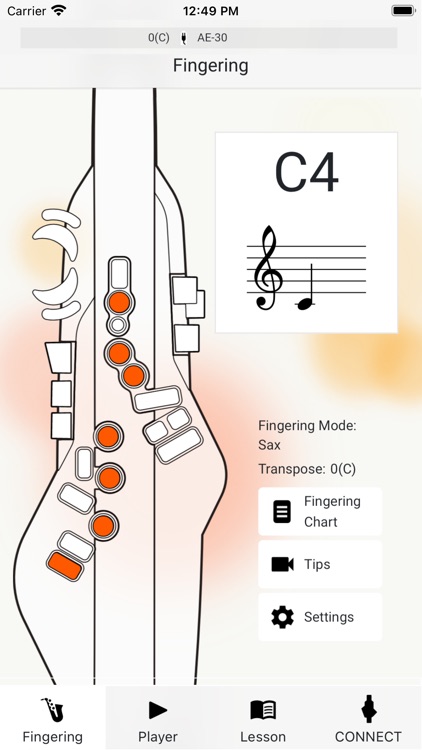 Carrier 12:49 PM

0(C) AE-30

Fingering

C4

Fingering Mode: Sax

Transpose: 0(C)

Fingering Chart

Tips

Settings

Fingering Player Lesson CONNECT