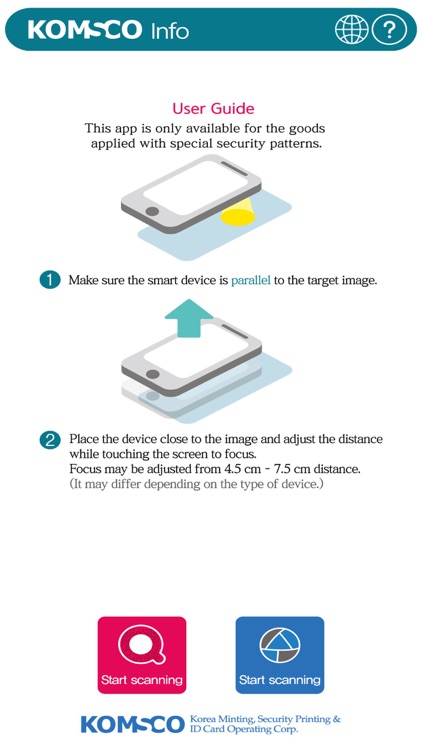 KOMSCO Info

?

User Guide

This app is only available for the goods applied with special security patterns.

1 Make sure the smart device is parallel to the target image.

2 Place the device close to the image and adjust the distance while touching the screen to focus.
Focus may be adjusted from 4.5 cm - 7.5 cm distance.
(It may differ depending on the type of device.)

Start scanning

Start scanning

KOMSCO Korea Minting, Security Printing & ID Card Operating Corp.