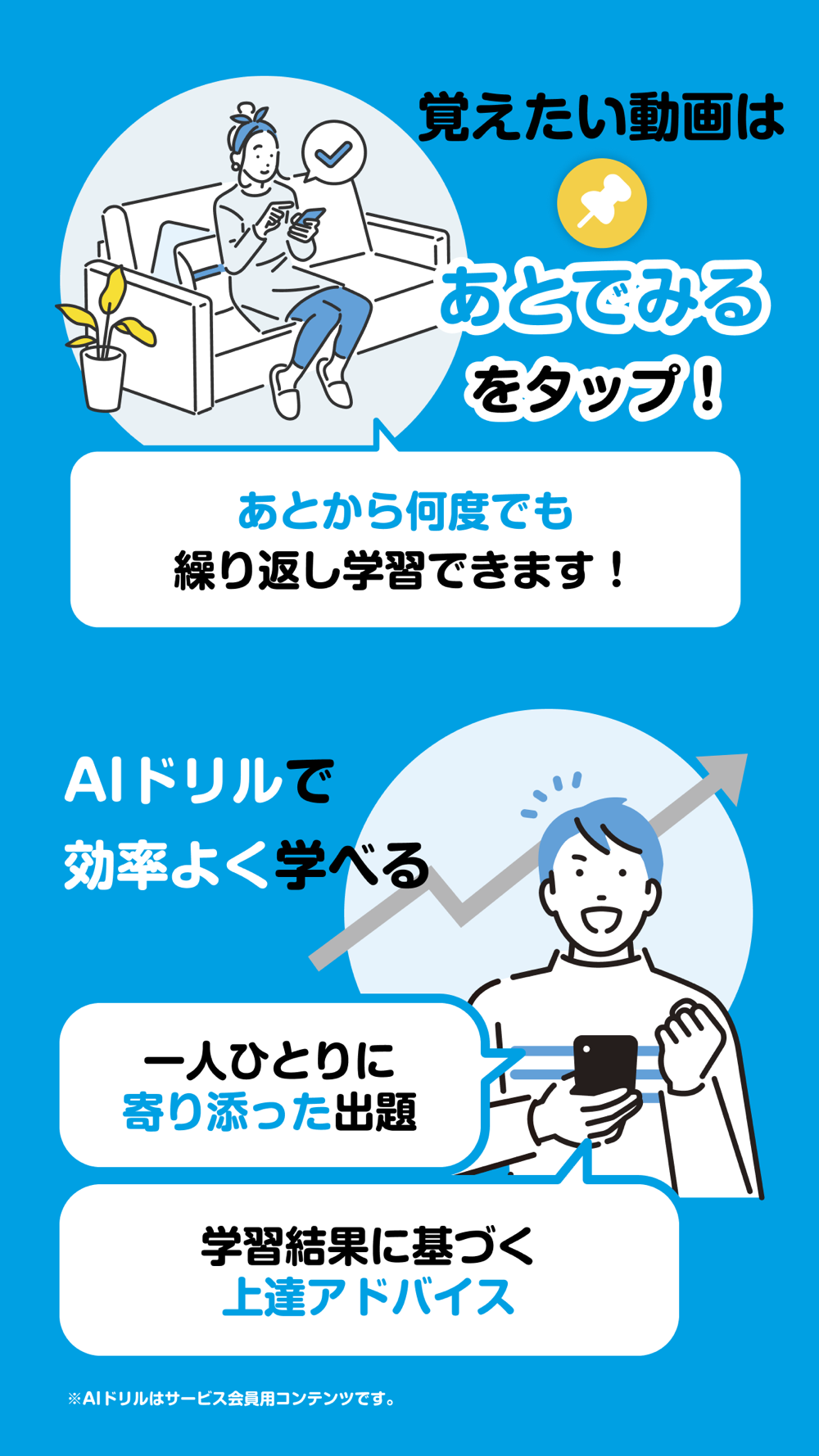 覚えたい動画は

あとでみる

をタップ！

あとから何度でも
繰り返し学習できます！

AIドリルで
効率よく学べる

一人ひとりに
寄り添った出題

学習結果に基づく
上達アドバイス

※AIドリルはサービス会員用コンテンツです。