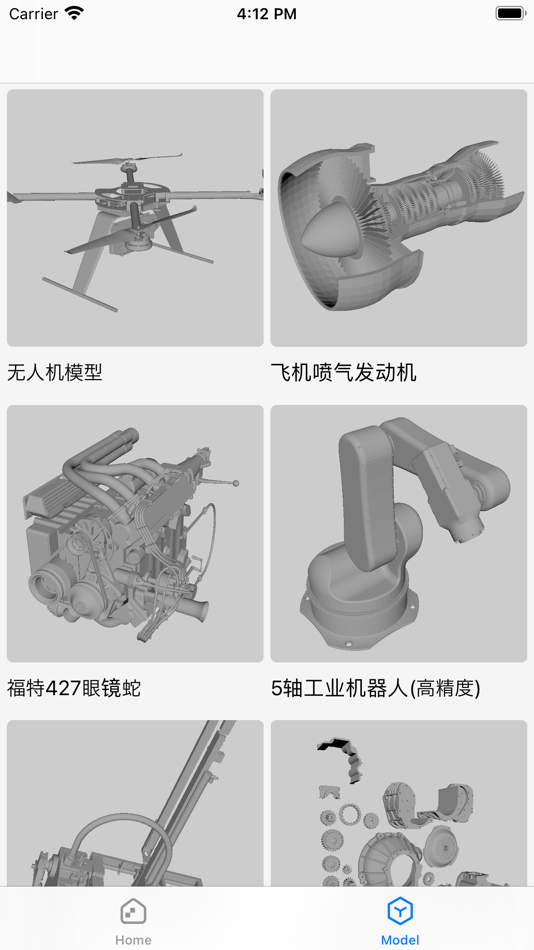 Carrier 4:12 PM

无人机模型

飞机喷气发动机

福特427眼镜蛇

5轴工业机器人(高精度)

Home

Model