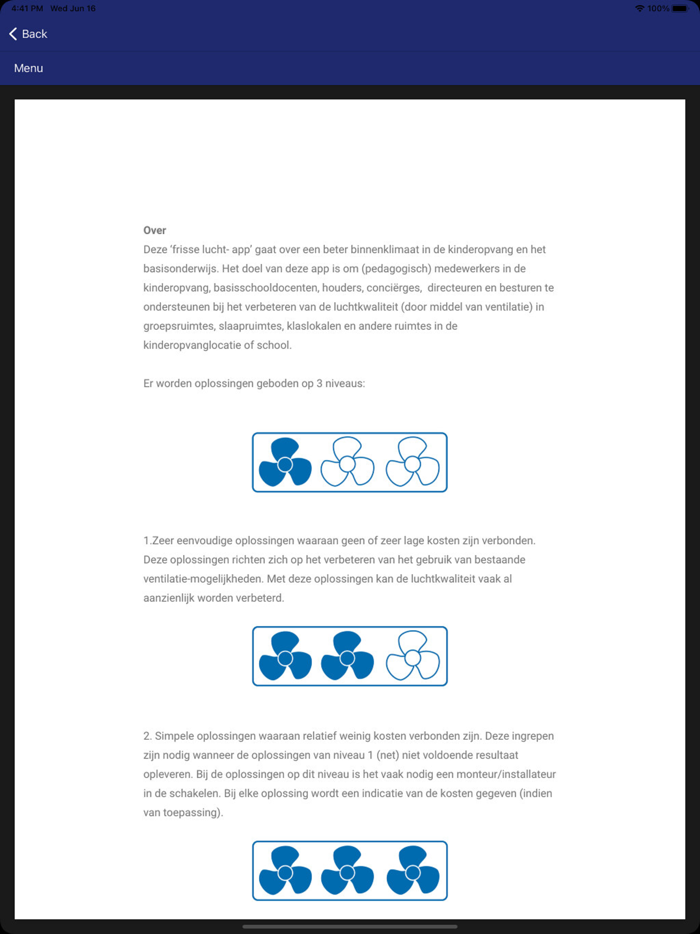 4:41 PM Wed Jun 16

100%

Back

Menu

Over
Deze 'frisse lucht- app' gaat over een beter binnenklimaat in de kinderopvang en het basisonderwijs. Het doel van deze app is om (pedagogisch) medewerkers in de kinderopvang, basisschooldocenten, houders, conciërges, directeuren en besturen te ondersteunen bij het verbeteren van de luchtkwaliteit (door middel van ventilatie) in groepsruimtes, slaapruimtes, klaslokalen en andere ruimtes in de kinderopvanglocatie of school.

Er worden oplossingen geboden op 3 niveaus:

1.Zeer eenvoudige oplossingen waaraan geen of zeer lage kosten zijn verbonden. Deze oplossingen richten zich op het verbeteren van het gebruik van bestaande ventilatie-mogelijkheden. Met deze oplossingen kan de luchtkwaliteit vaak al aanzienlijk worden verbeterd.

2. Simpele oplossingen waaraan relatief weinig kosten verbonden zijn. Deze ingrepen zijn nodig wanneer de oplossingen van niveau 1 (net) niet voldoende resultaat opleveren. Bij de oplossingen op dit niveau is het vaak nodig een monteur/installateur in de schakelen. Bij elke oplossing wordt een indicatie van de kosten gegeven (indien van toepassing).