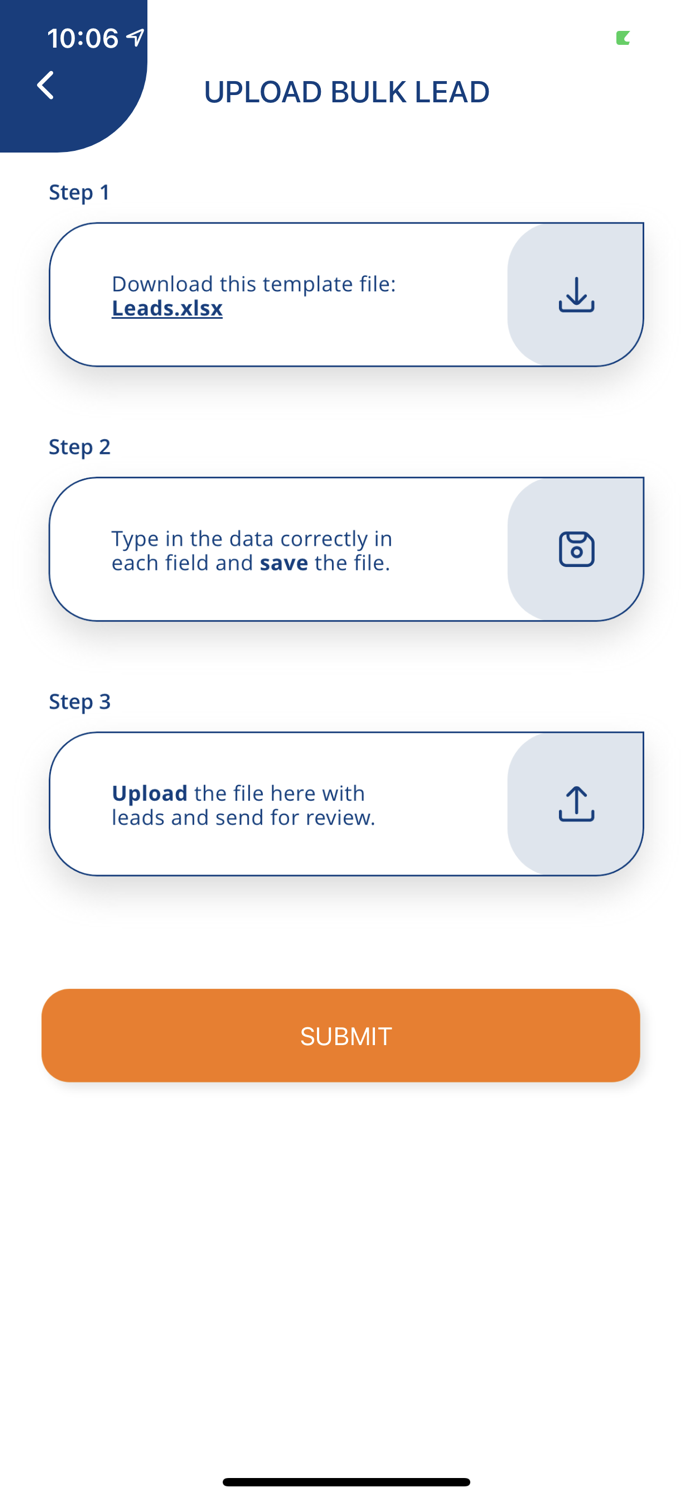 10:06

UPLOAD BULK LEAD

Step 1

Download this template file: Leads.xlsx

Step 2

Type in the data correctly in each field and save the file.

Step 3

Upload the file here with leads and send for review.

SUBMIT