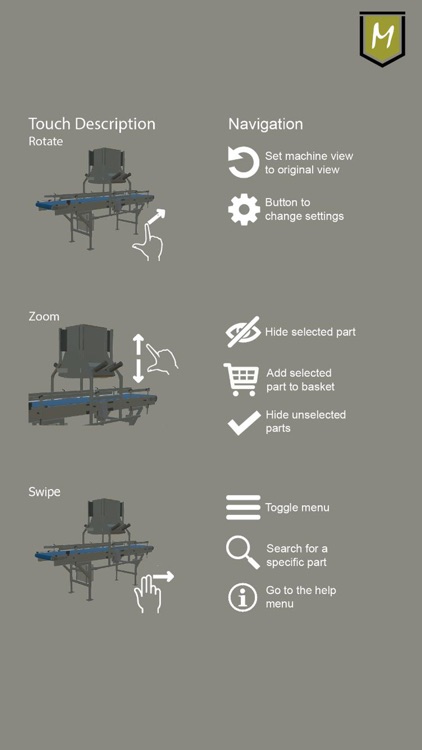 M

Touch Description
Rotate

Zoom

Swipe

Navigation

Set machine view to original view

Button to change settings

Hide selected part

Add selected part to basket

Hide unselected parts

Toggle menu

Search for a specific part

Go to the help menu