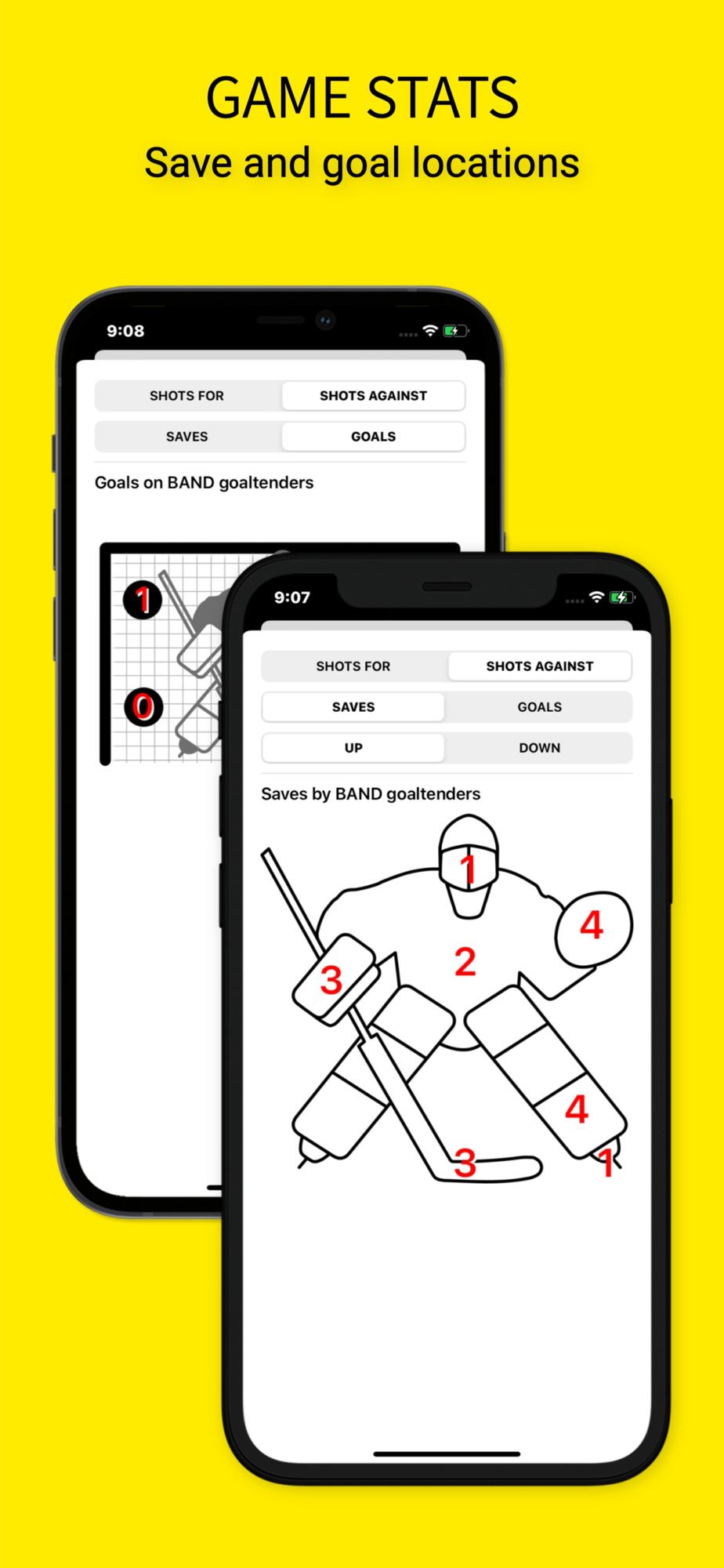 GAME STATS
Save and goal locations

9:08

SHOTS FOR
SHOTS AGAINST
SAVES
GOALS

Goals on BAND goaltenders

1
0

9:07

SHOTS FOR
SHOTS AGAINST
SAVES
GOALS
UP
DOWN

Saves by BAND goaltenders

1
4
2
3
4
3
1