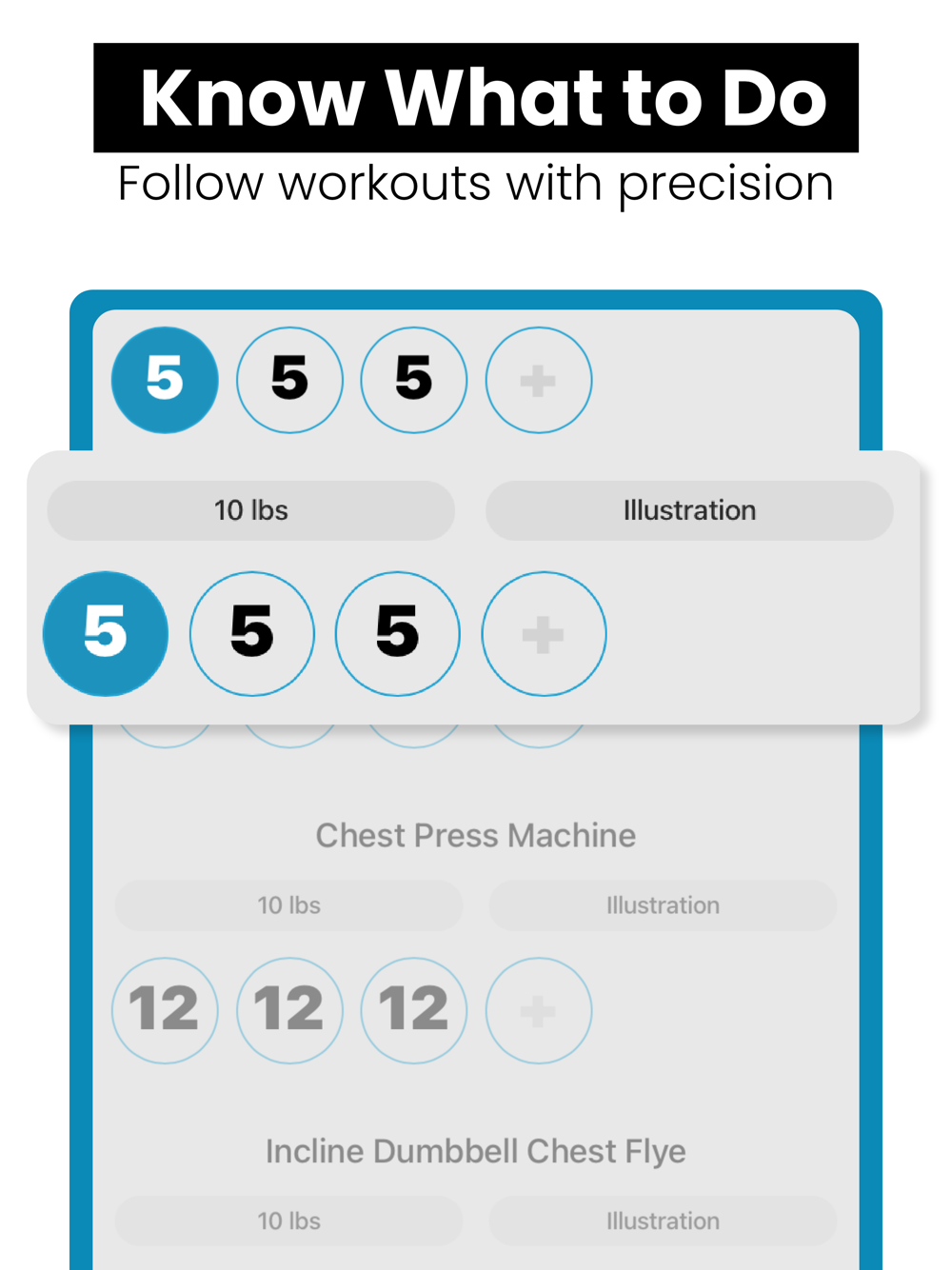 Know What to Do
Follow workouts with precision

5 5 5 +

10 lbs
Illustration

5 5 5 +

Chest Press Machine

10 lbs
Illustration

12 12 12 +

Incline Dumbbell Chest Flye

10 lbs
Illustration