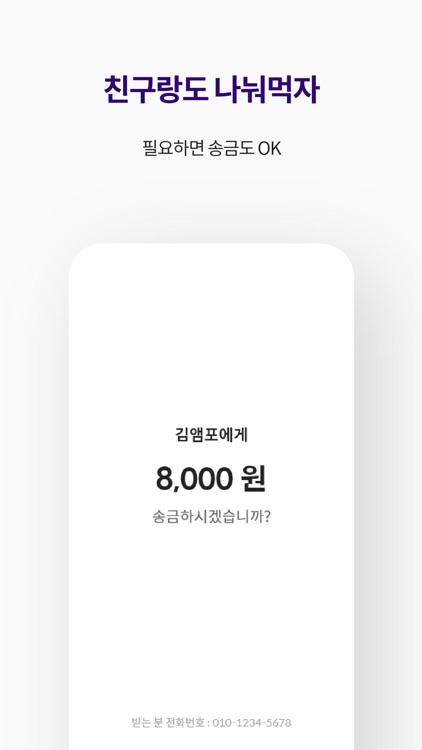 친구랑도 나눠먹자

필요하면 송금도 OK

김앰포에게

8,000 원

송금하시겠습니까?

받는 분 전화번호 : 010-1234-5678