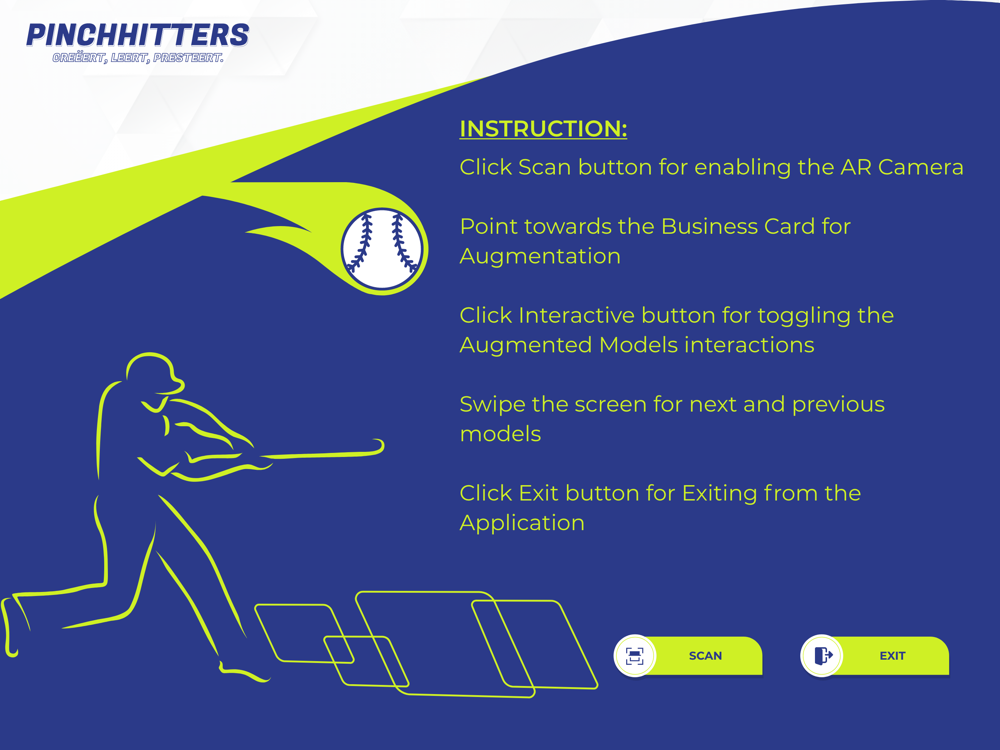 PINCHHITTERS
CREËERT, LEERT, PRESTEERT.

INSTRUCTION:

Click Scan button for enabling the AR Camera

Point towards the Business Card for Augmentation

Click Interactive button for toggling the Augmented Models interactions

Swipe the screen for next and previous models

Click Exit button for Exiting from the Application

SCAN

EXIT