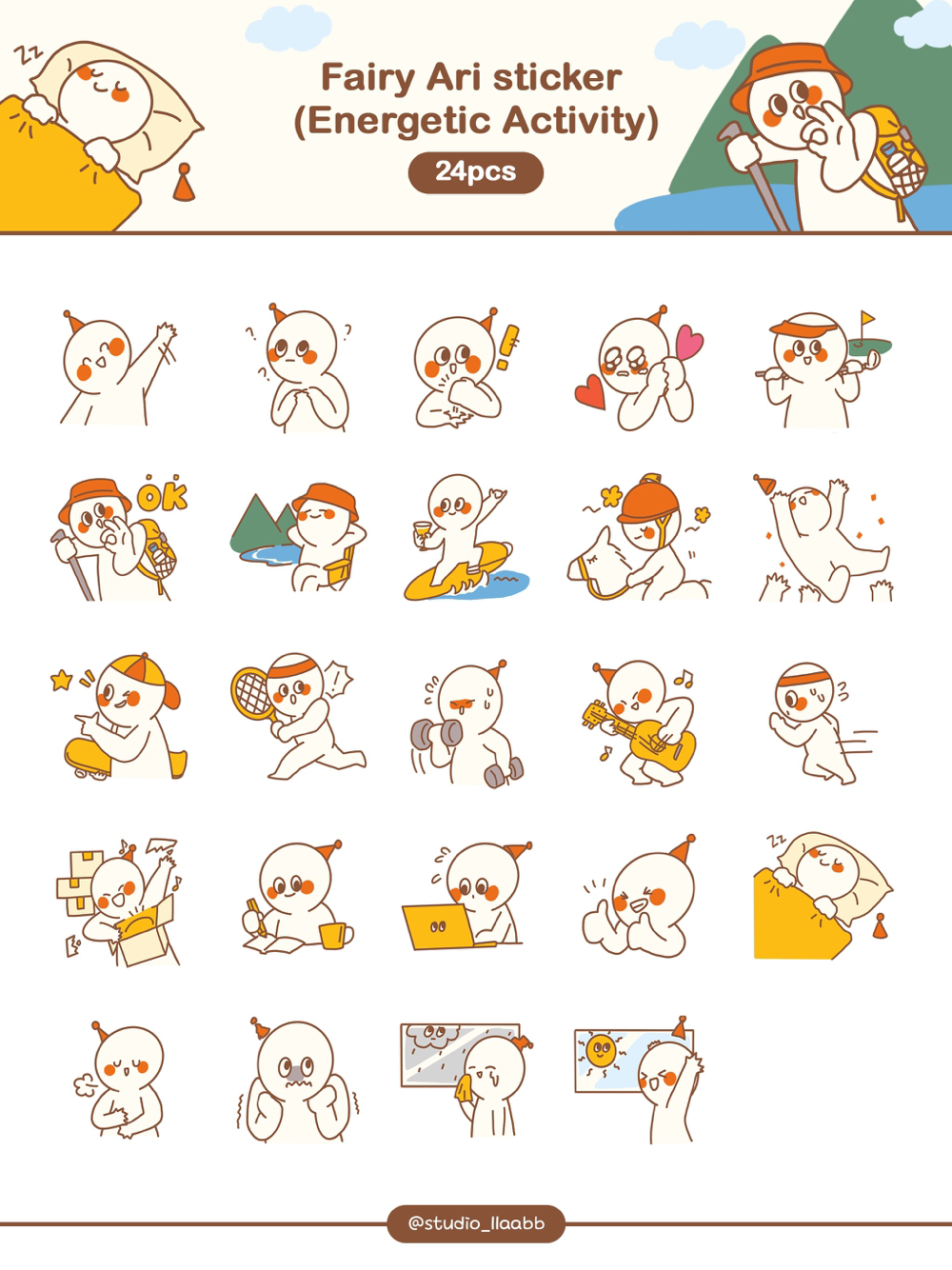 Fairy Ari sticker
(Energetic Activity)

24pcs

OK

@studio_llaabb