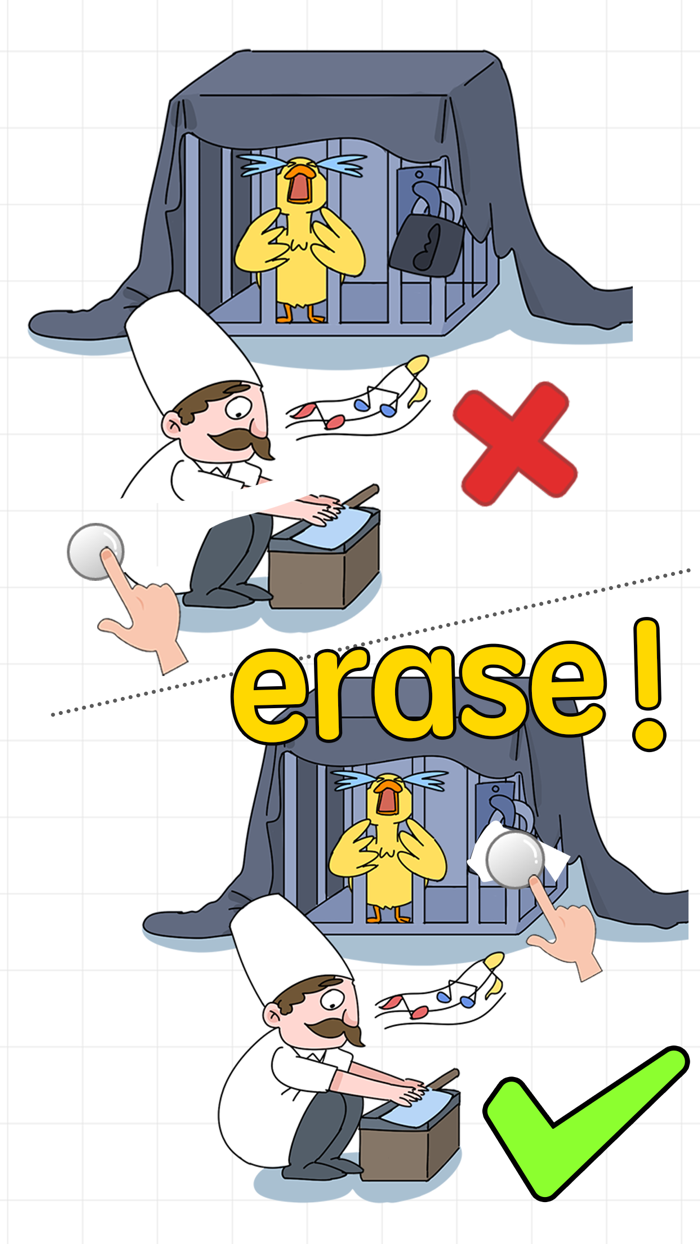 erase!