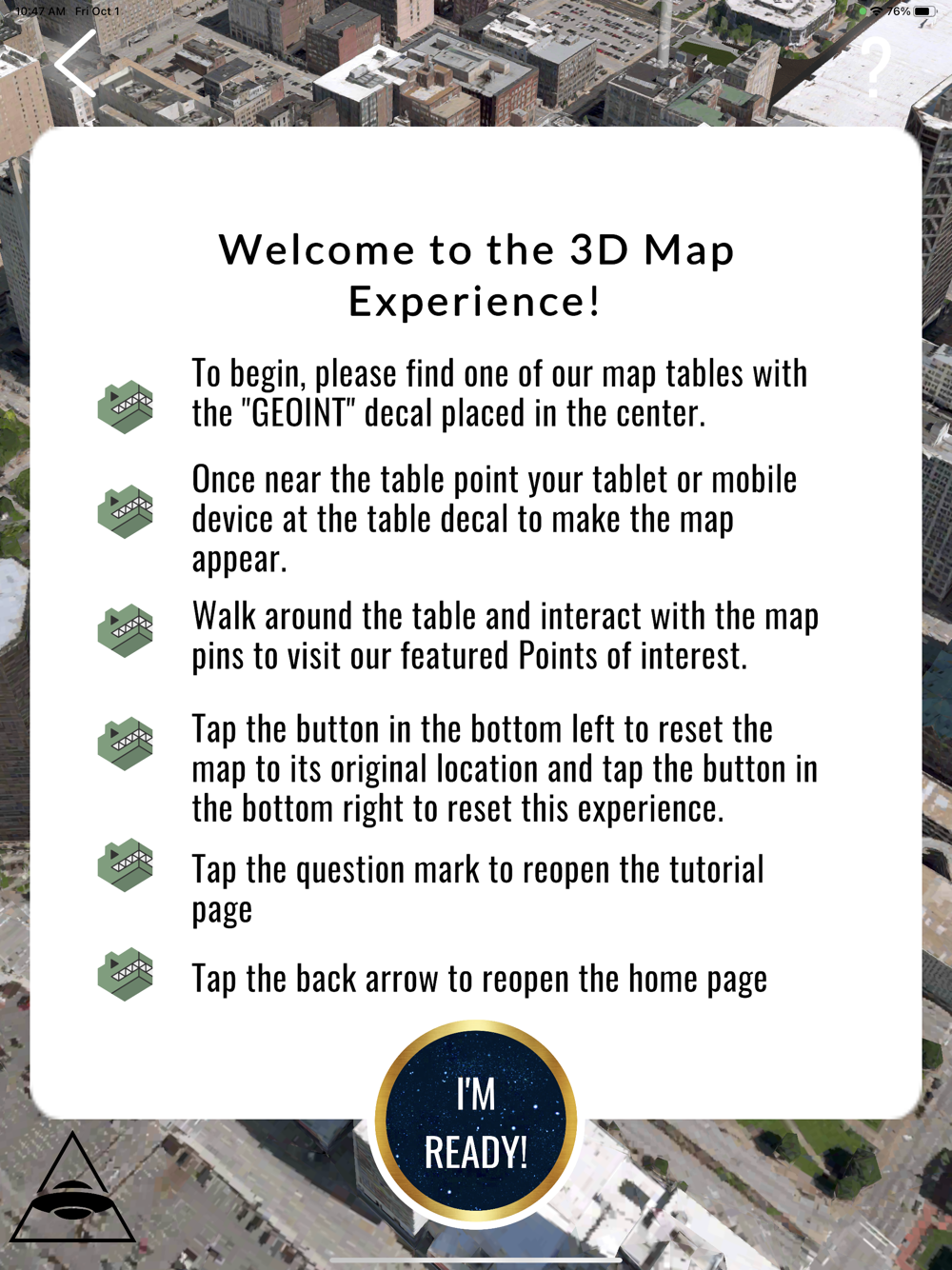 10:47 AM Fri Oct 1

76%

?

Welcome to the 3D Map Experience!

To begin, please find one of our map tables with the "GEOINT" decal placed in the center.

Once near the table point your tablet or mobile device at the table decal to make the map appear.

Walk around the table and interact with the map pins to visit our featured Points of interest.

Tap the button in the bottom left to reset the map to its original location and tap the button in the bottom right to reset this experience.

Tap the question mark to reopen the tutorial page

Tap the back arrow to reopen the home page

I'M READY!