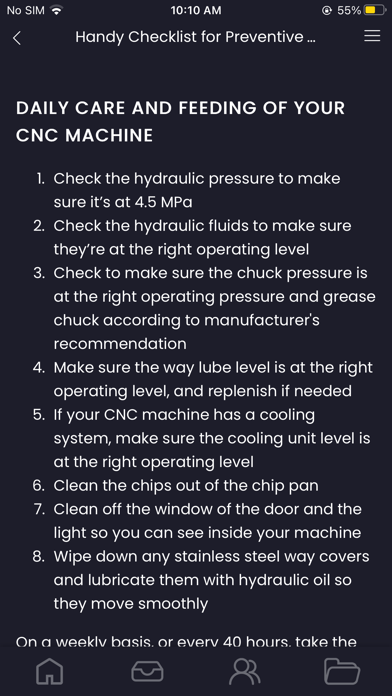 No SIM 10:10 AM 55%

Handy Checklist for Preventive ...

DAILY CARE AND FEEDING OF YOUR CNC MACHINE

1. Check the hydraulic pressure to make sure it's at 4.5 MPa
2. Check the hydraulic fluids to make sure they're at the right operating level
3. Check to make sure the chuck pressure is at the right operating pressure and grease chuck according to manufacturer's recommendation
4. Make sure the way lube level is at the right operating level, and replenish if needed
5. If your CNC machine has a cooling system, make sure the cooling unit level is at the right operating level
6. Clean the chips out of the chip pan
7. Clean off the window of the door and the light so you can see inside your machine
8. Wipe down any stainless steel way covers and lubricate them with hydraulic oil so they move smoothly

On a weekly basis, or every 40 hours, take the