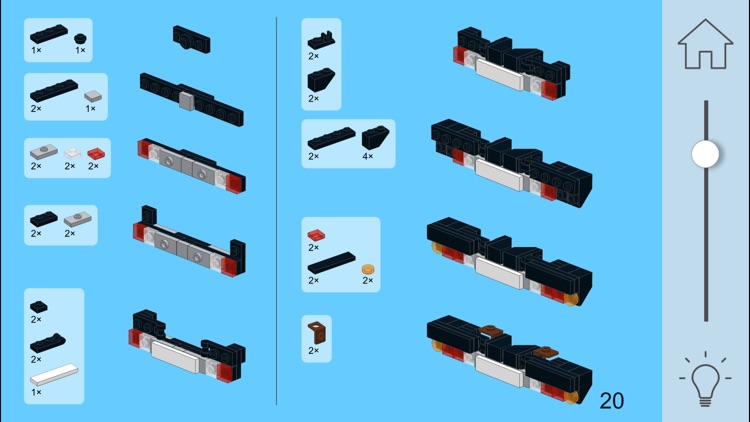 1×
1×

2×
1×

2×
2×
2×

2×
2×

2×
2×
1×

2×
2×

2×
4×

2×
2×
2×

2×

20