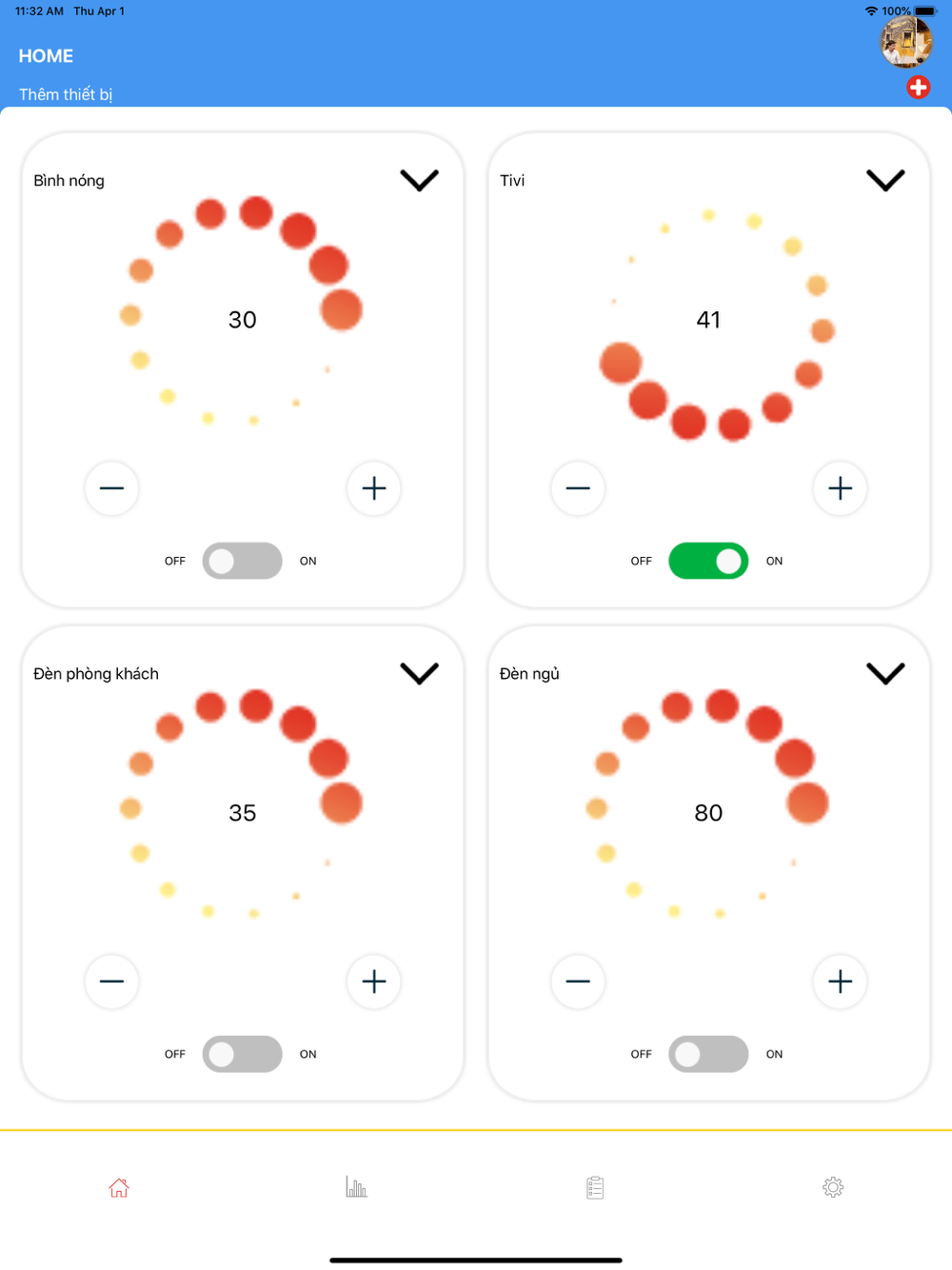 11:32 AM Thu Apr 1

100%

HOME

Thêm thiết bị

Bình nóng

30

OFF ON

Tivi

41

OFF ON

Đèn phòng khách

35

OFF ON

Đèn ngủ

80

OFF ON