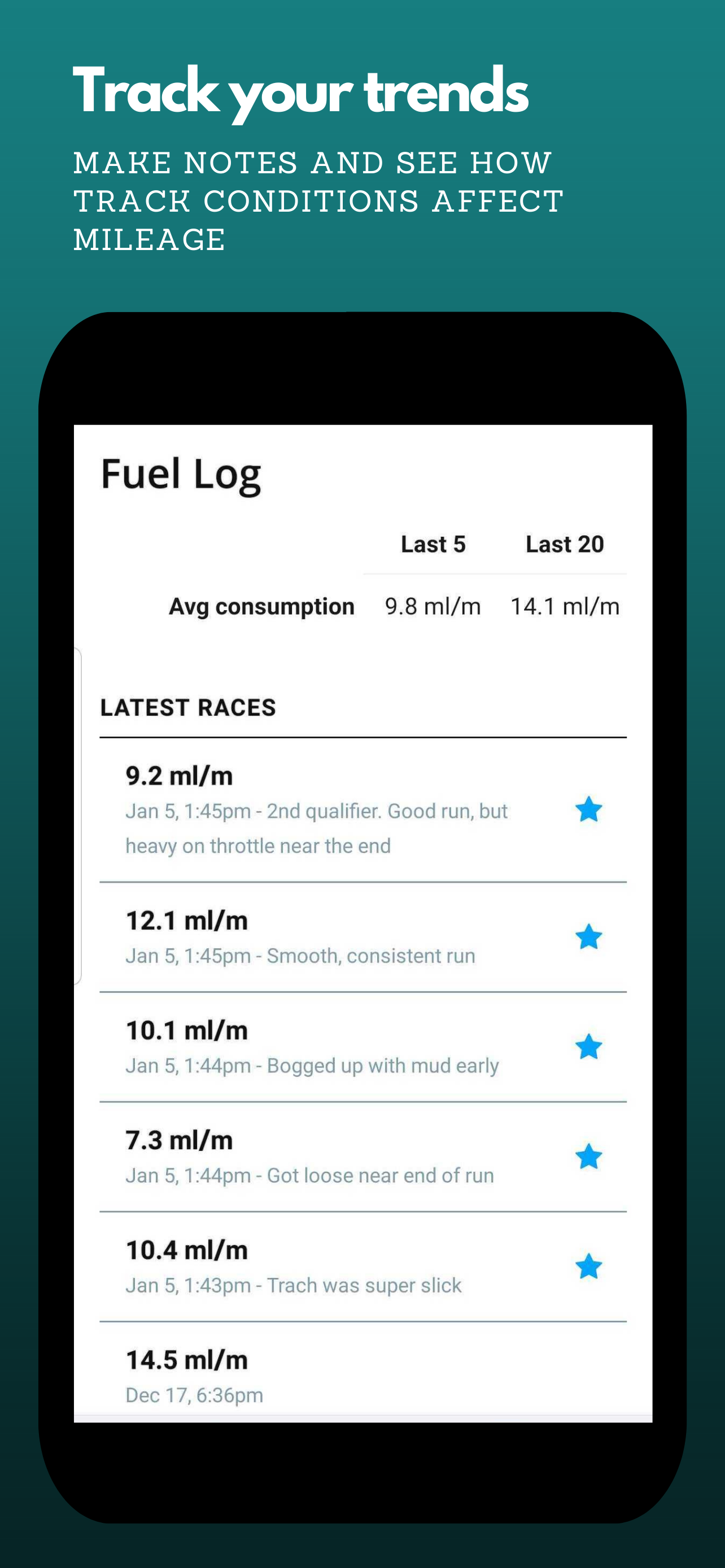 Track your trends

MAKE NOTES AND SEE HOW TRACK CONDITIONS AFFECT MILEAGE

Fuel Log

| | Last 5 | Last 20 |
|---|---|---|
| Avg consumption | 9.8 ml/m | 14.1 ml/m |

LATEST RACES

9.2 ml/m
Jan 5, 1:45pm - 2nd qualifier. Good run, but heavy on throttle near the end

12.1 ml/m
Jan 5, 1:45pm - Smooth, consistent run

10.1 ml/m
Jan 5, 1:44pm - Bogged up with mud early

7.3 ml/m
Jan 5, 1:44pm - Got loose near end of run

10.4 ml/m
Jan 5, 1:43pm - Trach was super slick

14.5 ml/m
Dec 17, 6:36pm