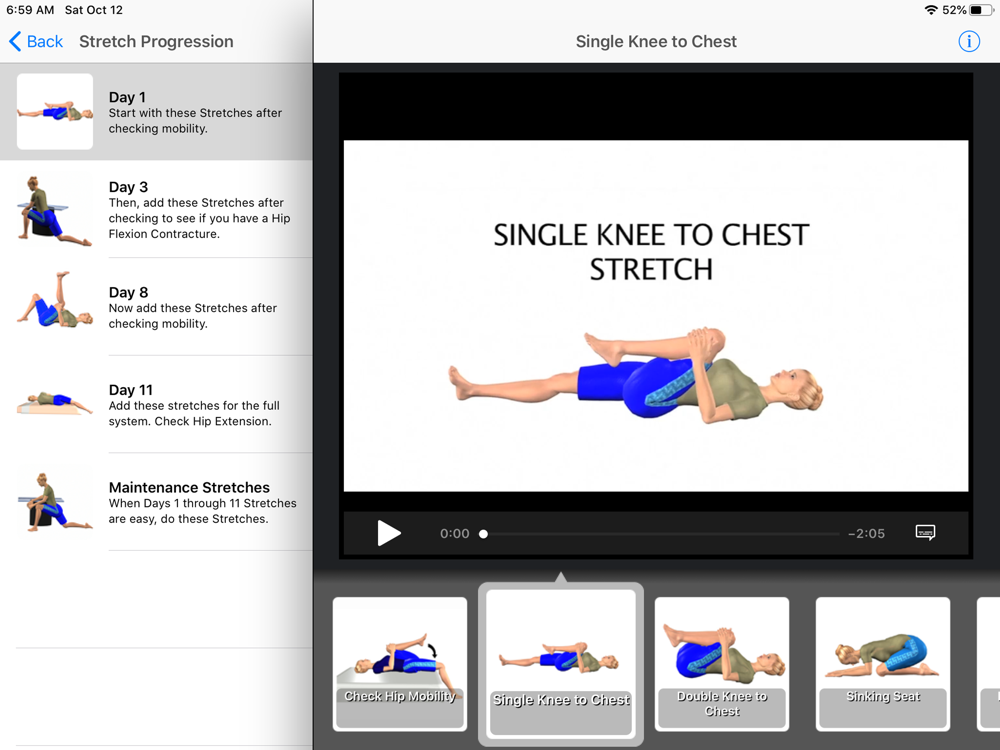 6:59 AM Sat Oct 12

52%

Back Stretch Progression

Single Knee to Chest

Day 1
Start with these Stretches after checking mobility.

Day 3
Then, add these Stretches after checking to see if you have a Hip Flexion Contracture.

Day 8
Now add these Stretches after checking mobility.

Day 11
Add these stretches for the full system. Check Hip Extension.

Maintenance Stretches
When Days 1 through 11 Stretches are easy, do these Stretches.

SINGLE KNEE TO CHEST STRETCH

0:00

−2:05

Check Hip Mobility

Single Knee to Chest

Double Knee to Chest

Sinking Seat