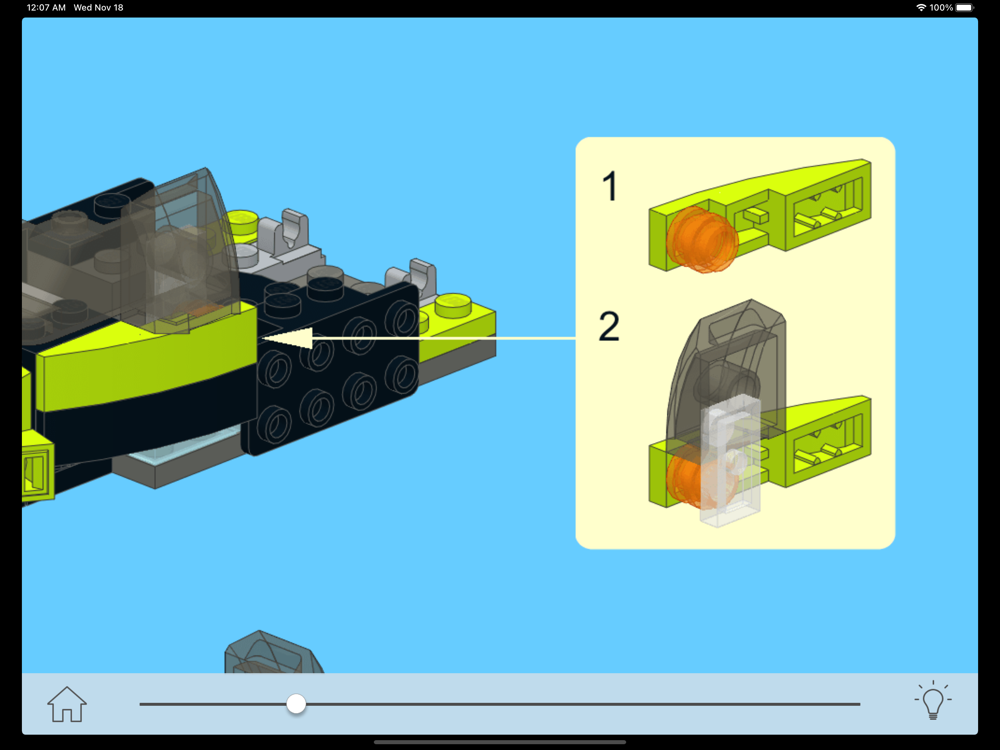 12:07 AM Wed Nov 18

100%

1

2