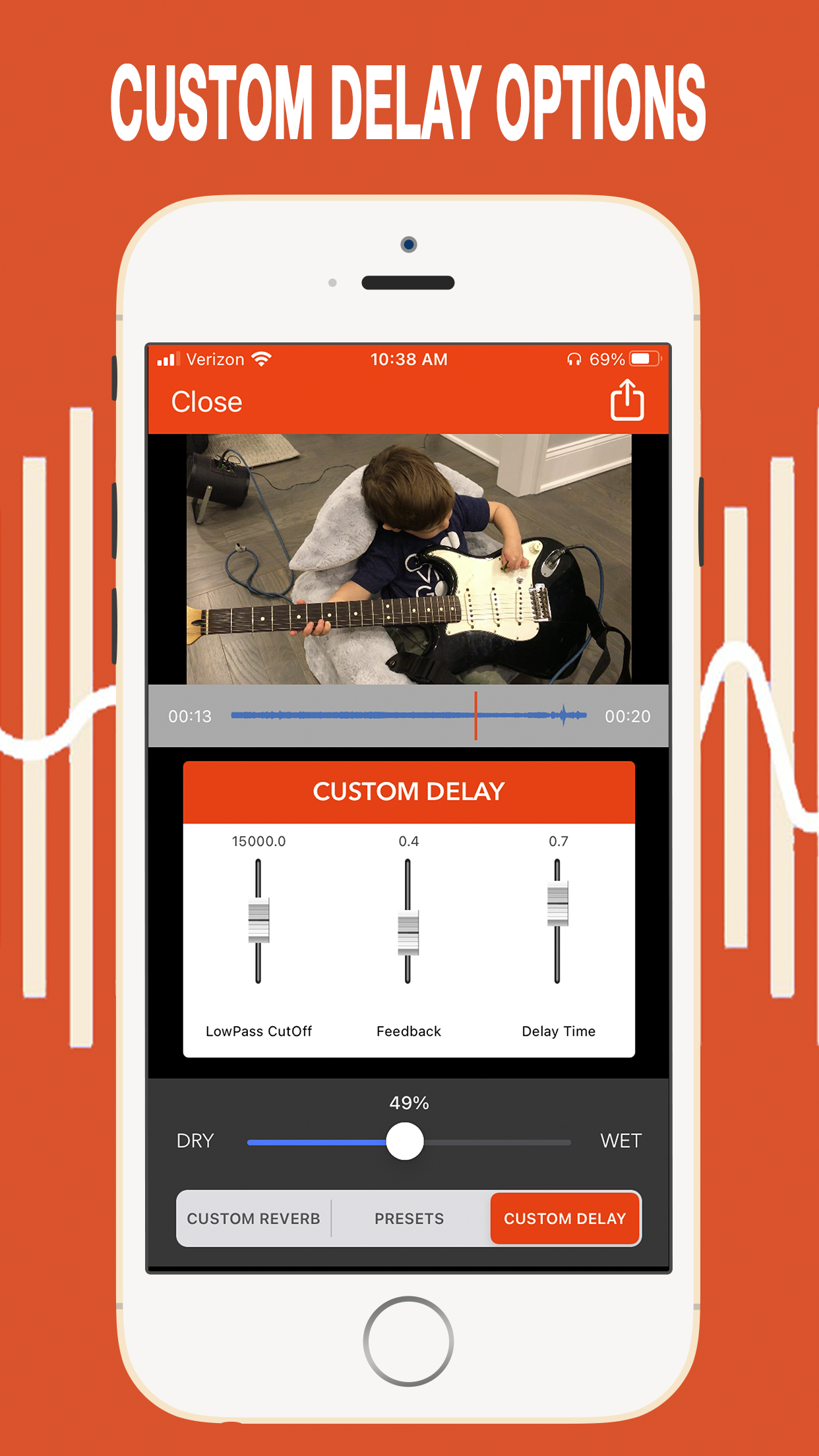 CUSTOM DELAY OPTIONS

Verizon 10:38 AM 69%

Close

00:13 00:20

CUSTOM DELAY

15000.0 0.4 0.7

LowPass CutOff Feedback Delay Time

49%

DRY WET

CUSTOM REVERB PRESETS CUSTOM DELAY