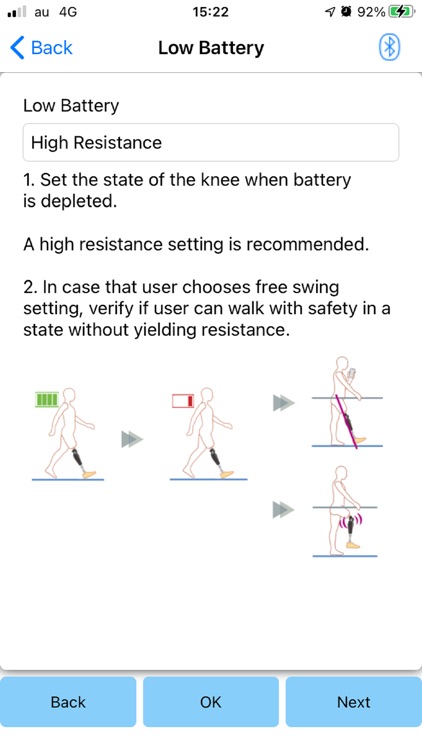 au 4G 15:22 92%

Back Low Battery

Low Battery

High Resistance

1. Set the state of the knee when battery is depleted.

A high resistance setting is recommended.

2. In case that user chooses free swing setting, verify if user can walk with safety in a state without yielding resistance.

Back OK Next