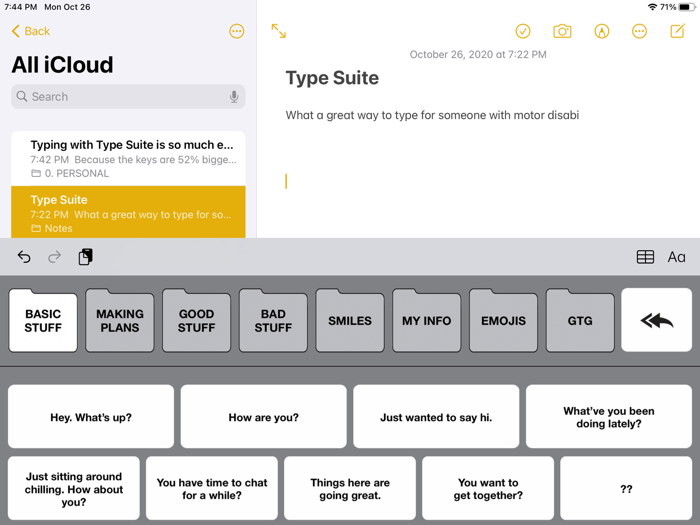 7:44 PM Mon Oct 26

71%

Back

All iCloud

Search

Typing with Type Suite is so much e...
7:42 PM Because the keys are 52% bigge...
0. PERSONAL

Type Suite
7:22 PM What a great way to type for so...
Notes

October 26, 2020 at 7:22 PM

Type Suite

What a great way to type for someone with motor disabi

Aa

BASIC STUFF

MAKING PLANS

GOOD STUFF

BAD STUFF

SMILES

MY INFO

EMOJIS

GTG

Hey. What's up?

How are you?

Just wanted to say hi.

What've you been doing lately?

Just sitting around chilling. How about you?

You have time to chat for a while?

Things here are going great.

You want to get together?

??