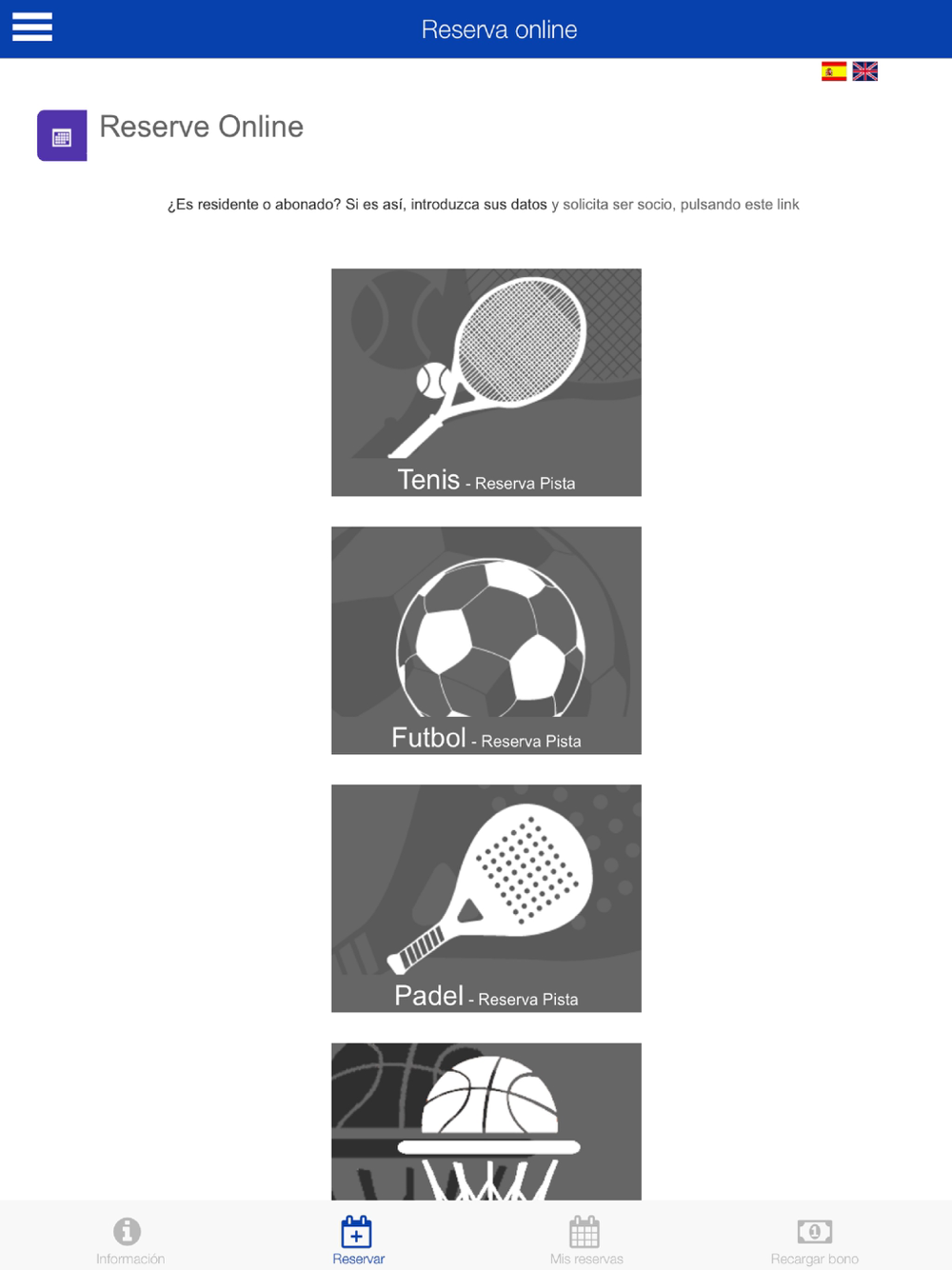 Reserva online

Reserve Online

¿Es residente o abonado? Si es así, introduzca sus datos y solicita ser socio, pulsando este link

Tenis - Reserva Pista

Futbol - Reserva Pista

Padel - Reserva Pista

Información

Reservar

Mis reservas

Recargar bono