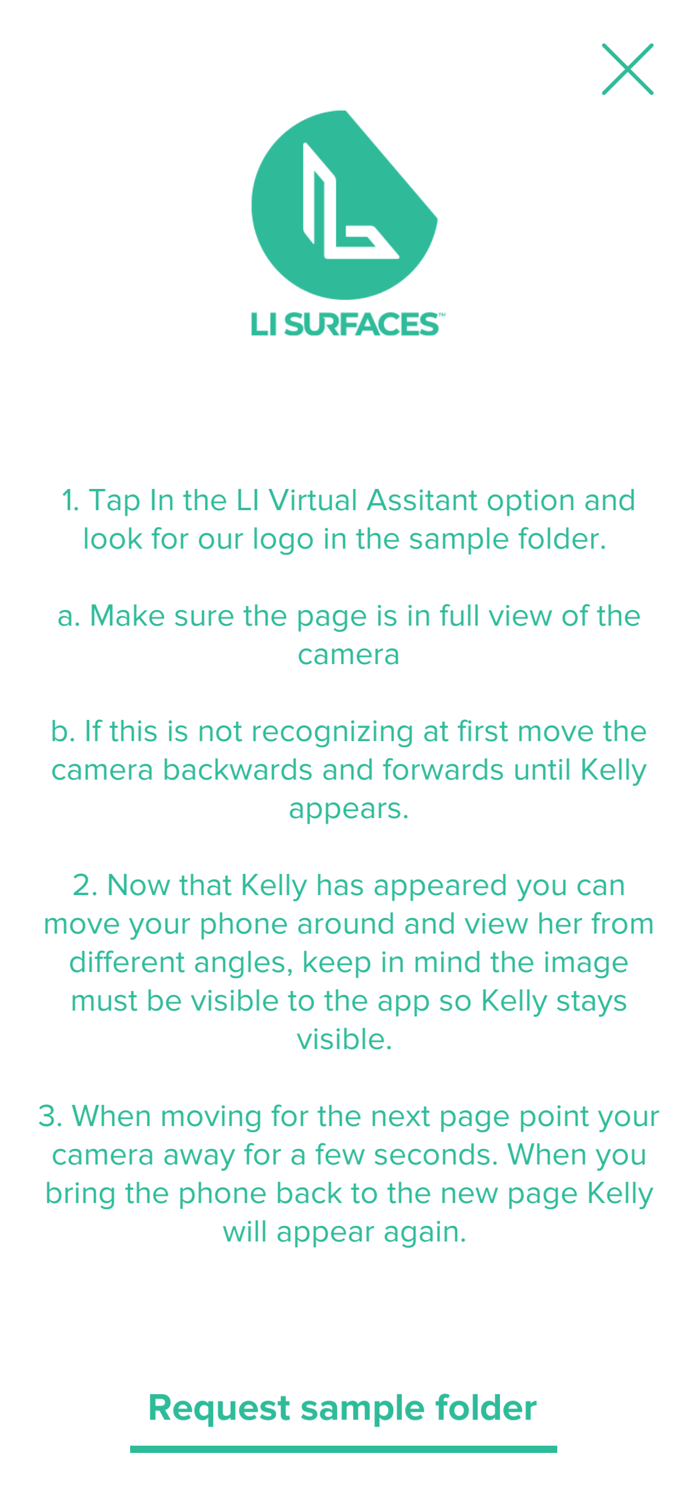 LI SURFACES™

1. Tap In the LI Virtual Assitant option and look for our logo in the sample folder.

a. Make sure the page is in full view of the camera

b. If this is not recognizing at first move the camera backwards and forwards until Kelly appears.

2. Now that Kelly has appeared you can move your phone around and view her from different angles, keep in mind the image must be visible to the app so Kelly stays visible.

3. When moving for the next page point your camera away for a few seconds. When you bring the phone back to the new page Kelly will appear again.

Request sample folder