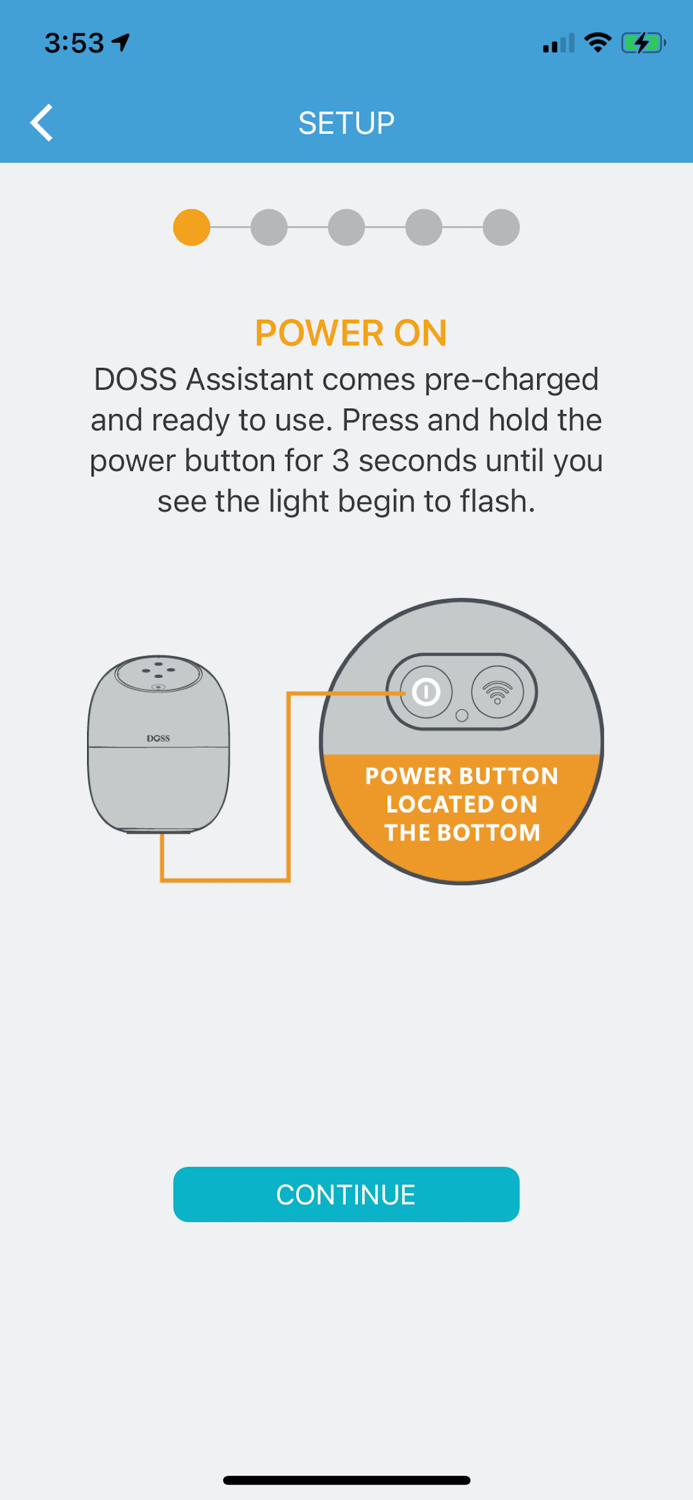 3:53

SETUP

POWER ON

DOSS Assistant comes pre-charged and ready to use. Press and hold the power button for 3 seconds until you see the light begin to flash.

DOSS

POWER BUTTON LOCATED ON THE BOTTOM

CONTINUE