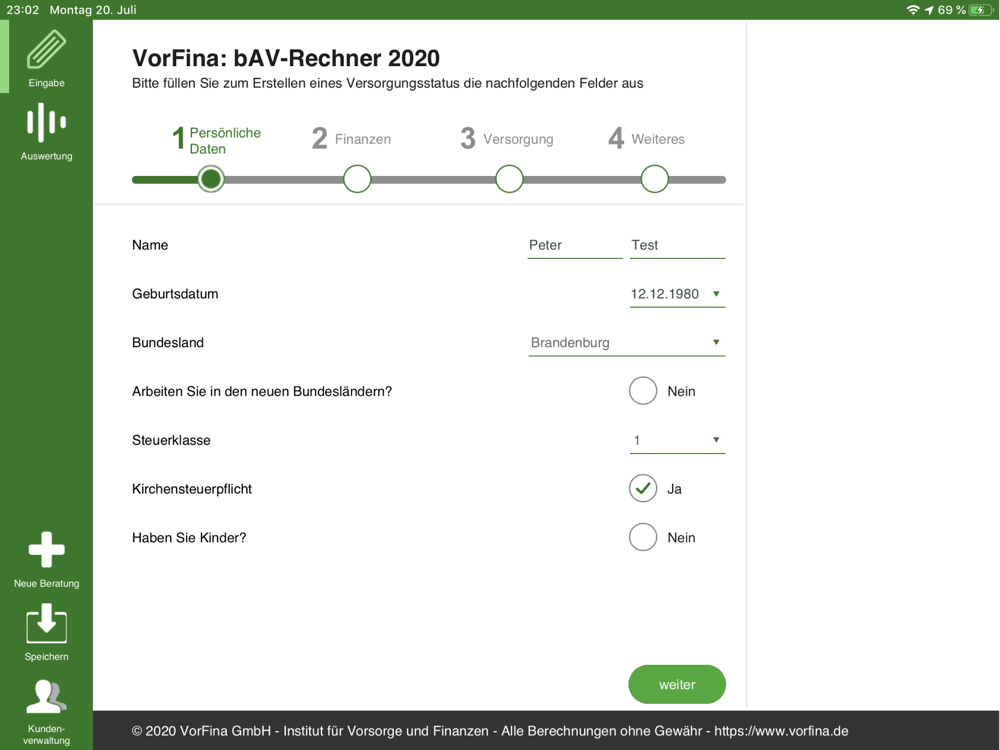 23:02 Montag 20. Juli

69 %

Eingabe

Auswertung

Neue Beratung

Speichern

Kundenverwaltung

VorFina: bAV-Rechner 2020

Bitte füllen Sie zum Erstellen eines Versorgungsstatus die nachfolgenden Felder aus

1 Persönliche Daten

2 Finanzen

3 Versorgung

4 Weiteres

Name Peter Test

Geburtsdatum 12.12.1980

Bundesland Brandenburg

Arbeiten Sie in den neuen Bundesländern? Nein

Steuerklasse 1

Kirchensteuerpflicht Ja

Haben Sie Kinder? Nein

weiter

© 2020 VorFina GmbH - Institut für Vorsorge und Finanzen - Alle Berechnungen ohne Gewähr - https://www.vorfina.de