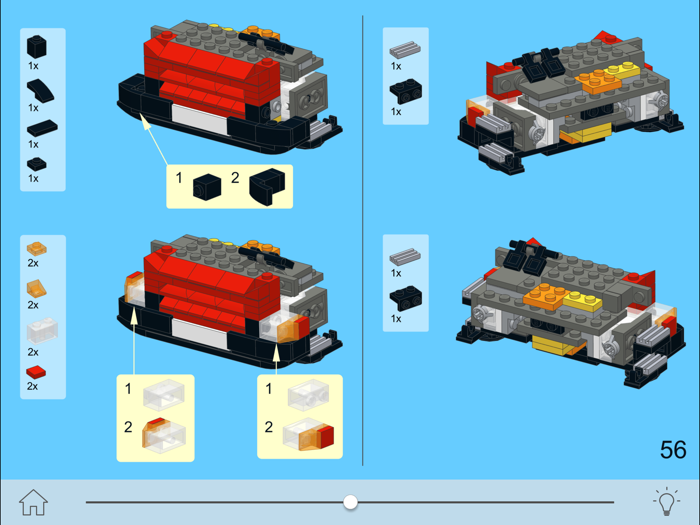 1x
1x
1x
1x

1 2

2x
2x
2x
2x

1
2

1
2

1x
1x

1x
1x

56