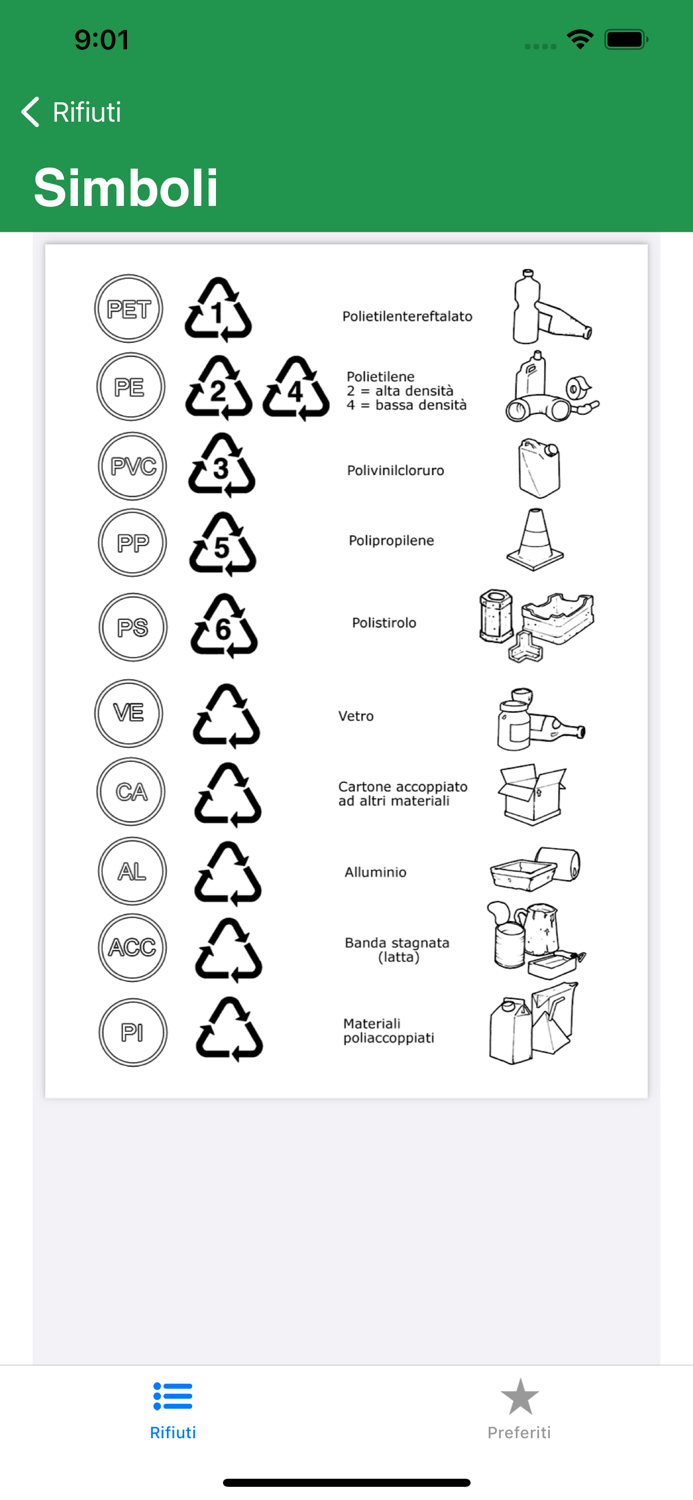 9:01

Rifiuti

Simboli

PET 1 Polietilentereftalato

PE 2 4 Polietilene
2 = alta densità
4 = bassa densità

PVC 3 Polivinilcloruro

PP 5 Polipropilene

PS 6 Polistirolo

VE Vetro

CA Cartone accoppiato ad altri materiali

AL Alluminio

ACC Banda stagnata (latta)

PI Materiali poliaccoppiati

Rifiuti

Preferiti