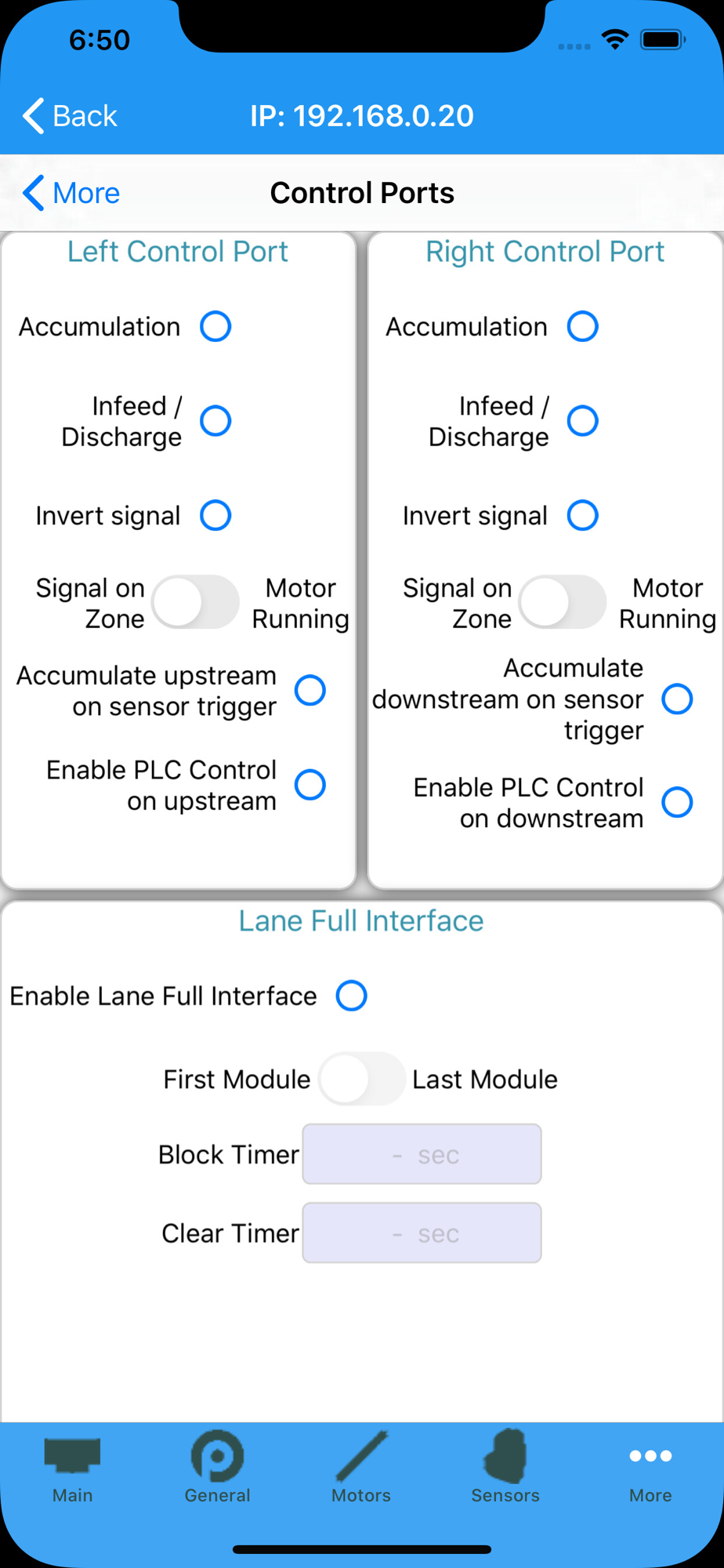 6:50

Back IP: 192.168.0.20

More Control Ports

Left Control Port

Accumulation

Infeed / Discharge

Invert signal

Signal on Zone Motor Running

Accumulate upstream on sensor trigger

Enable PLC Control on upstream

Right Control Port

Accumulation

Infeed / Discharge

Invert signal

Signal on Zone Motor Running

Accumulate downstream on sensor trigger

Enable PLC Control on downstream

Lane Full Interface

Enable Lane Full Interface

First Module Last Module

Block Timer - sec

Clear Timer - sec

Main General Motors Sensors More