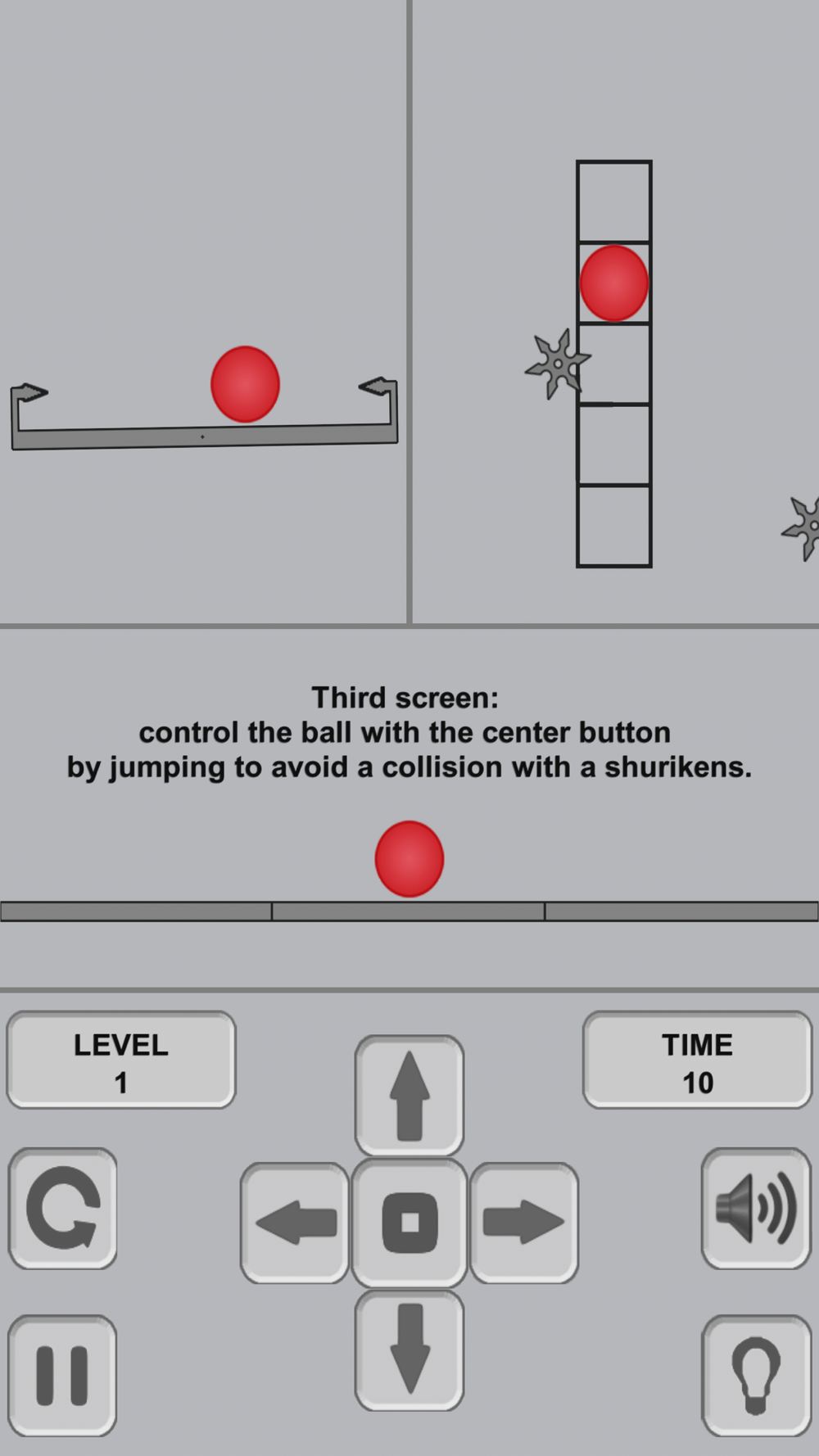 Third screen:
control the ball with the center button
by jumping to avoid a collision with a shurikens.

LEVEL
1

TIME
10