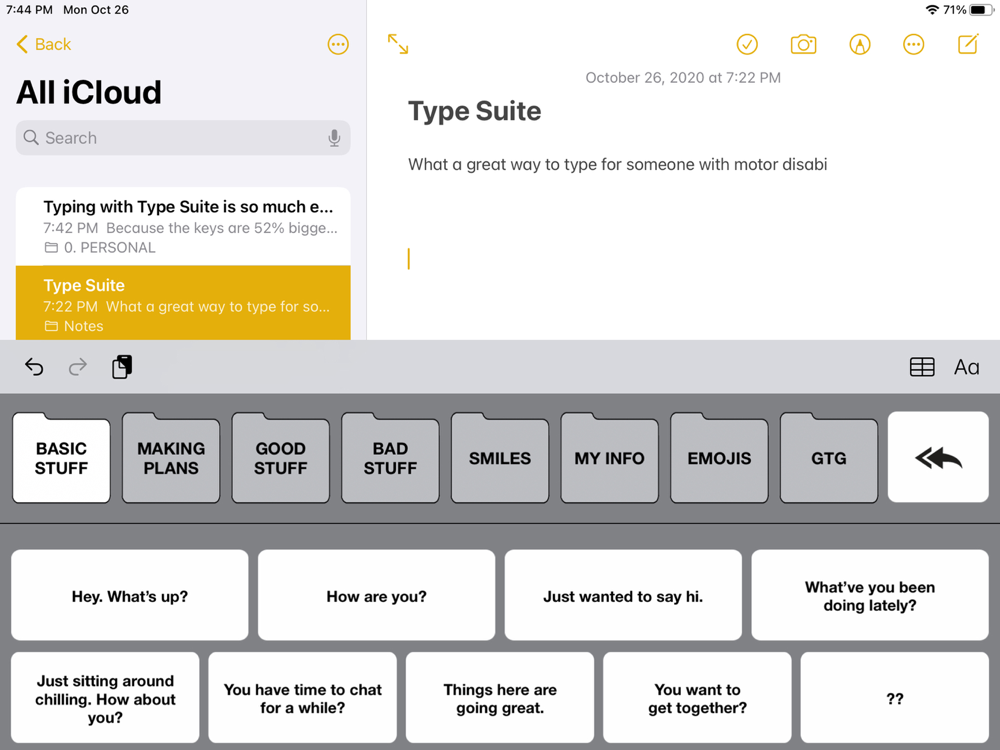 7:44 PM Mon Oct 26

71%

Back

All iCloud

Search

Typing with Type Suite is so much e...
7:42 PM Because the keys are 52% bigge...
0. PERSONAL

Type Suite
7:22 PM What a great way to type for so...
Notes

October 26, 2020 at 7:22 PM

Type Suite

What a great way to type for someone with motor disabi

Aa

BASIC STUFF

MAKING PLANS

GOOD STUFF

BAD STUFF

SMILES

MY INFO

EMOJIS

GTG

Hey. What's up?

How are you?

Just wanted to say hi.

What've you been doing lately?

Just sitting around chilling. How about you?

You have time to chat for a while?

Things here are going great.

You want to get together?

??