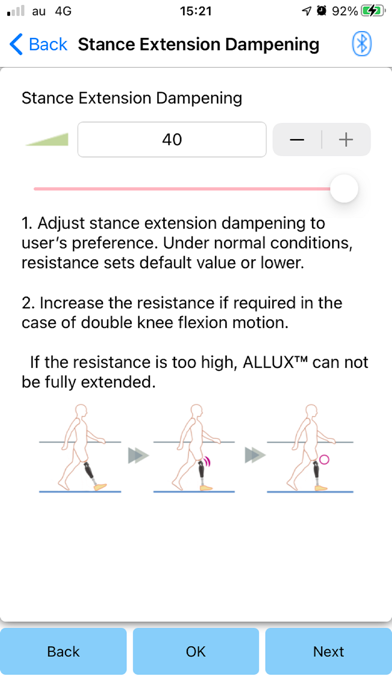 au 4G 15:21 92%

Back Stance Extension Dampening

Stance Extension Dampening

40

−
+

1. Adjust stance extension dampening to user's preference. Under normal conditions, resistance sets default value or lower.

2. Increase the resistance if required in the case of double knee flexion motion.

If the resistance is too high, ALLUX™ can not be fully extended.

Back
OK
Next