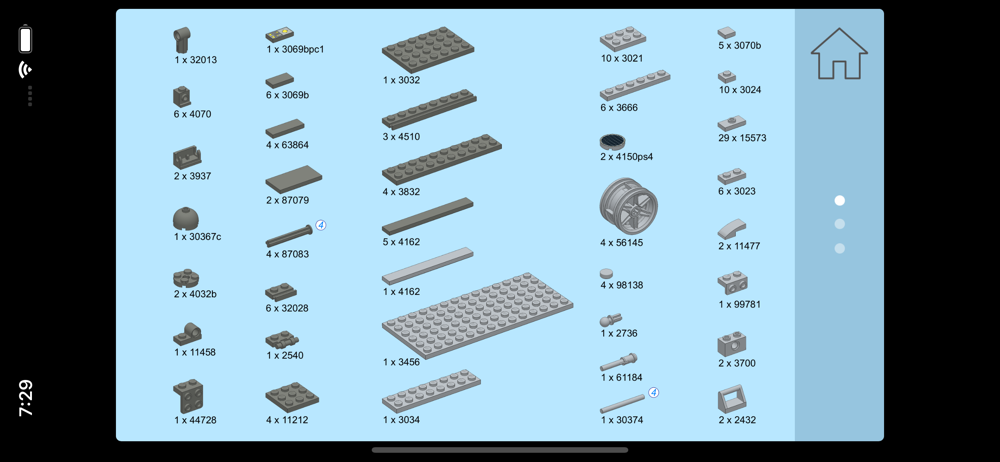 7:29

1 x 32013
6 x 4070
2 x 3937
1 x 30367c
2 x 4032b
1 x 11458
1 x 44728

1 x 3069bpc1
6 x 3069b
4 x 63864
2 x 87079
4
4 x 87083
6 x 32028
1 x 2540
4 x 11212

1 x 3032
3 x 4510
4 x 3832
5 x 4162
1 x 4162
1 x 3456
1 x 3034

10 x 3021
6 x 3666
2 x 4150ps4
4 x 56145
4 x 98138
1 x 2736
1 x 61184
4
1 x 30374

5 x 3070b
10 x 3024
29 x 15573
6 x 3023
2 x 11477
1 x 99781
2 x 3700
2 x 2432