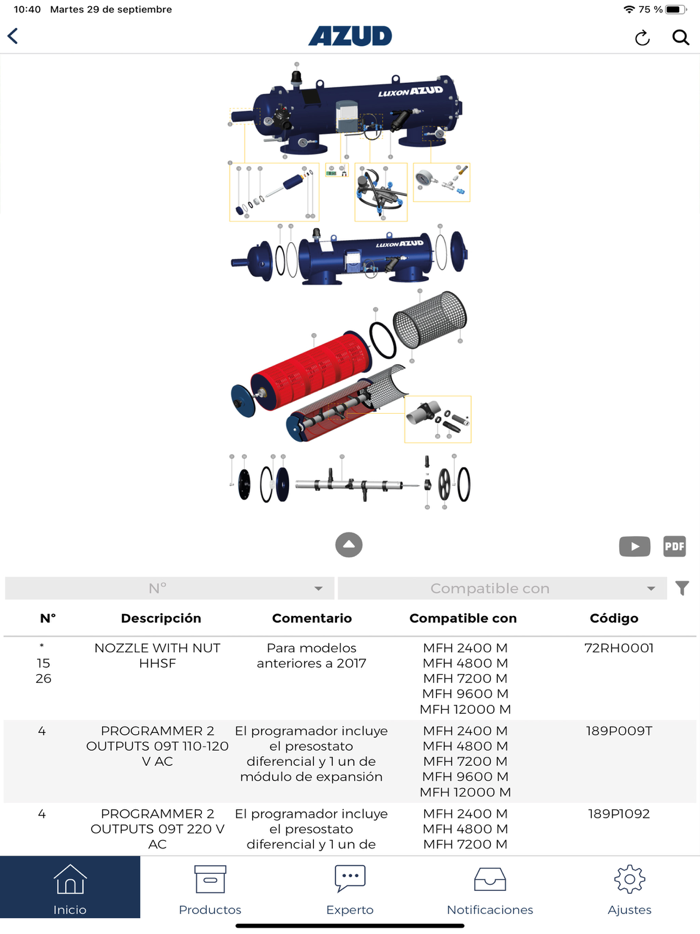 10:40 Martes 29 de septiembre

75 %

AZUD

LUXON AZUD

LUXON AZUD

PDF

N°

Compatible con

| N° | Descripción | Comentario | Compatible con | Código |
|---|---|---|---|---|
| * 15 26 | NOZZLE WITH NUT HHSF | Para modelos anteriores a 2017 | MFH 2400 M MFH 4800 M MFH 7200 M MFH 9600 M MFH 12000 M | 72RH0001 |
| 4 | PROGRAMMER 2 OUTPUTS 09T 110-120 V AC | El programador incluye el presostato diferencial y 1 un de módulo de expansión | MFH 2400 M MFH 4800 M MFH 7200 M MFH 9600 M MFH 12000 M | 189P009T |
| 4 | PROGRAMMER 2 OUTPUTS 09T 220 V AC | El programador incluye el presostato diferencial y 1 un de | MFH 2400 M MFH 4800 M MFH 7200 M | 189P1092 |

Inicio

Productos

Experto

Notificaciones

Ajustes