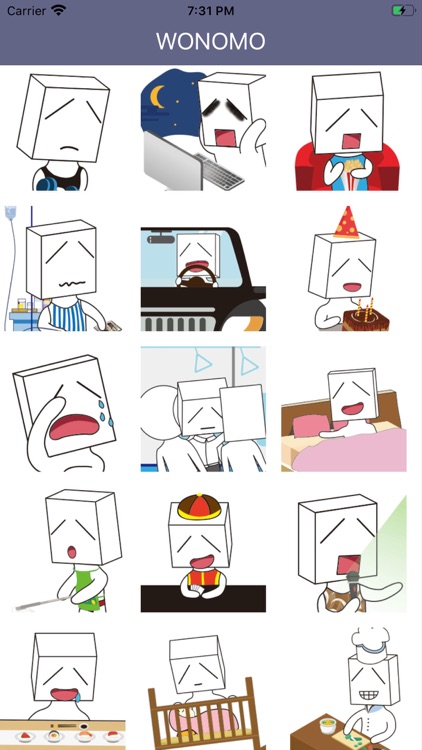 Carrier
7:31 PM
WONOMO