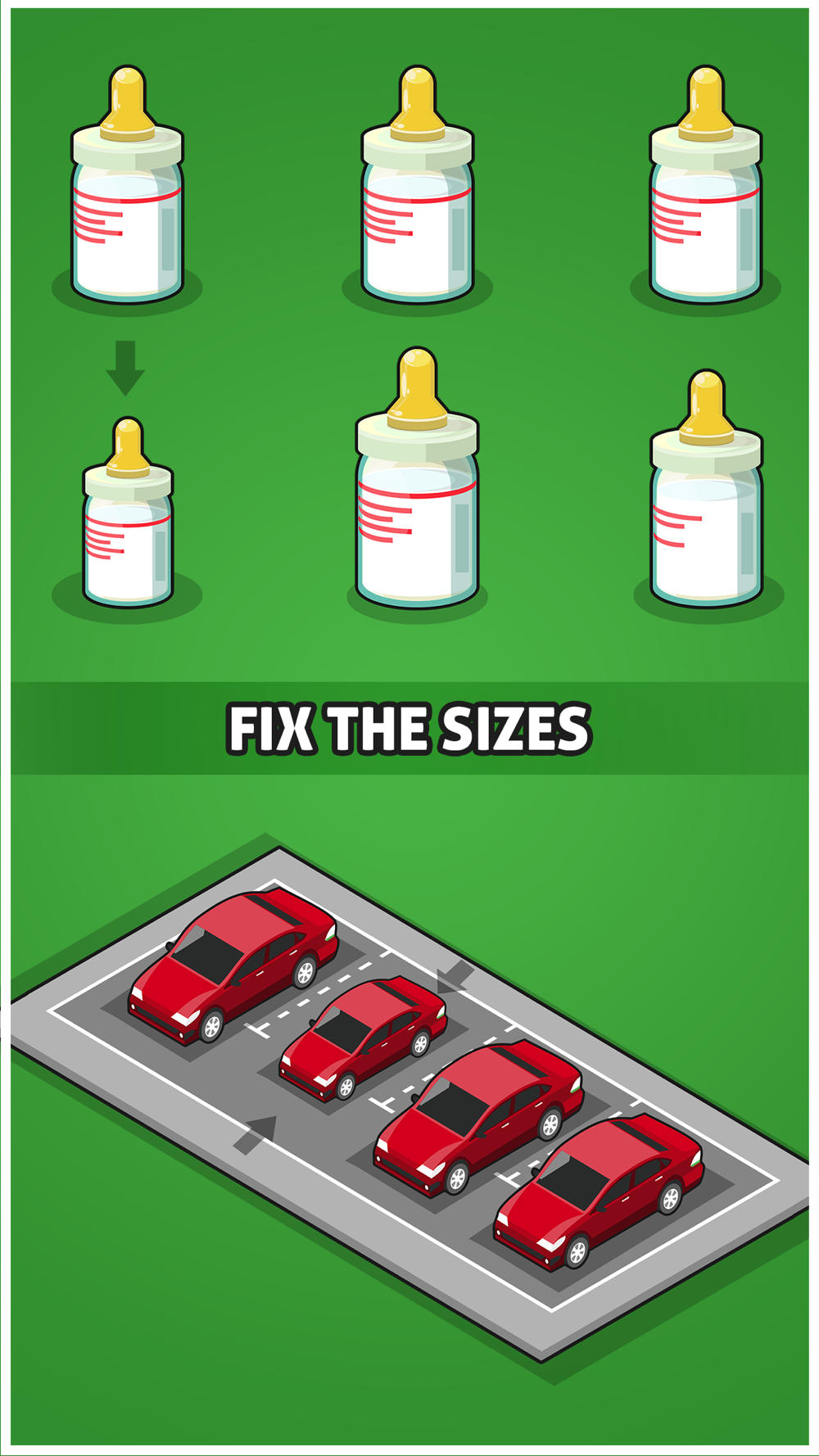 FIX THE SIZES