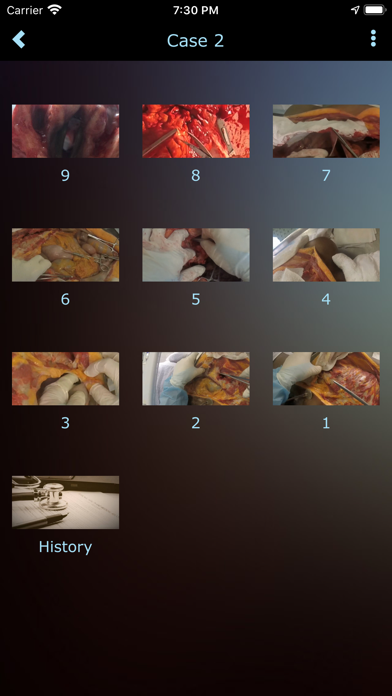 Carrier 7:30 PM

Case 2

9 8 7

6 5 4

3 2 1

History